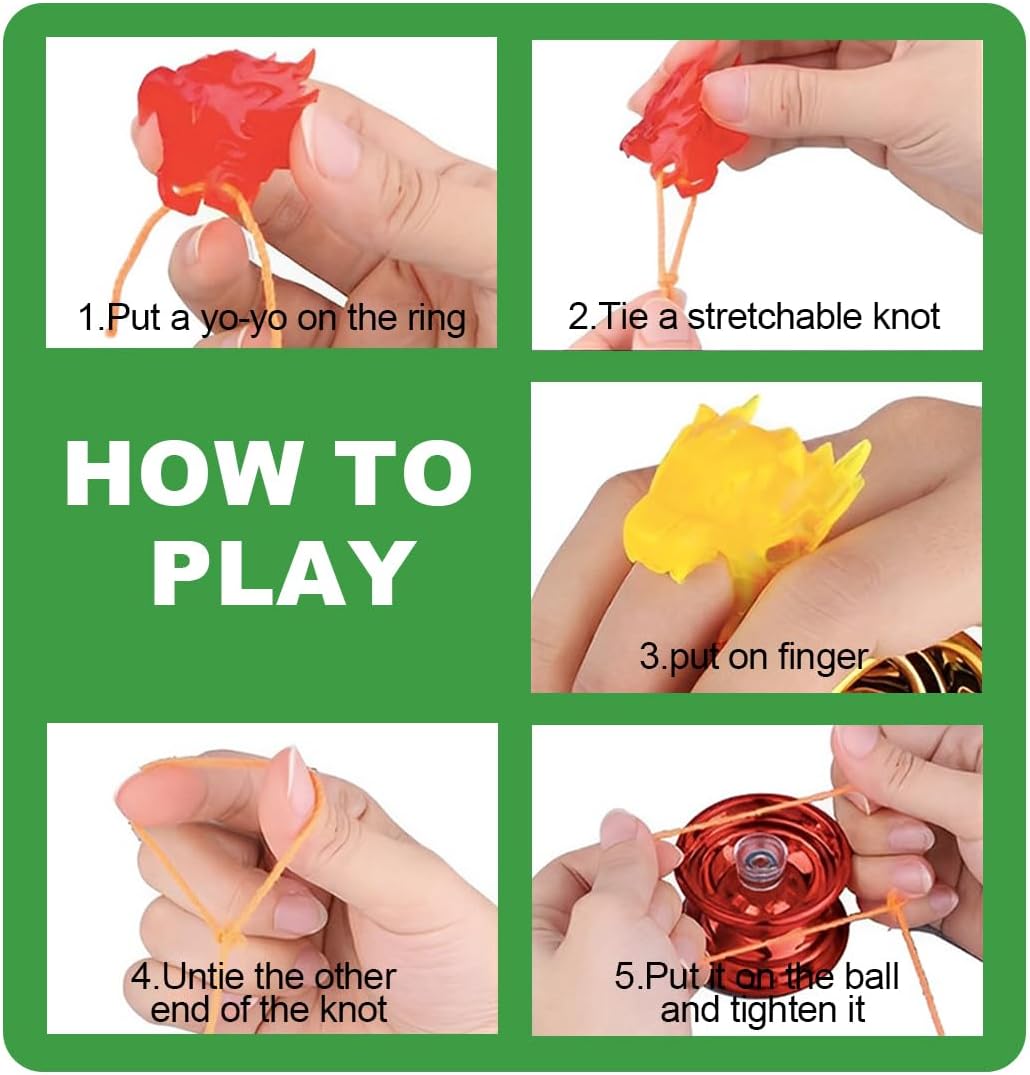 1.Put a yo-yo on the ring

2.Tie a stretchable knot

HOW TO PLAY

3.put on finger

4.Untie the other end of the knot

5.Put it on the ball and tighten it