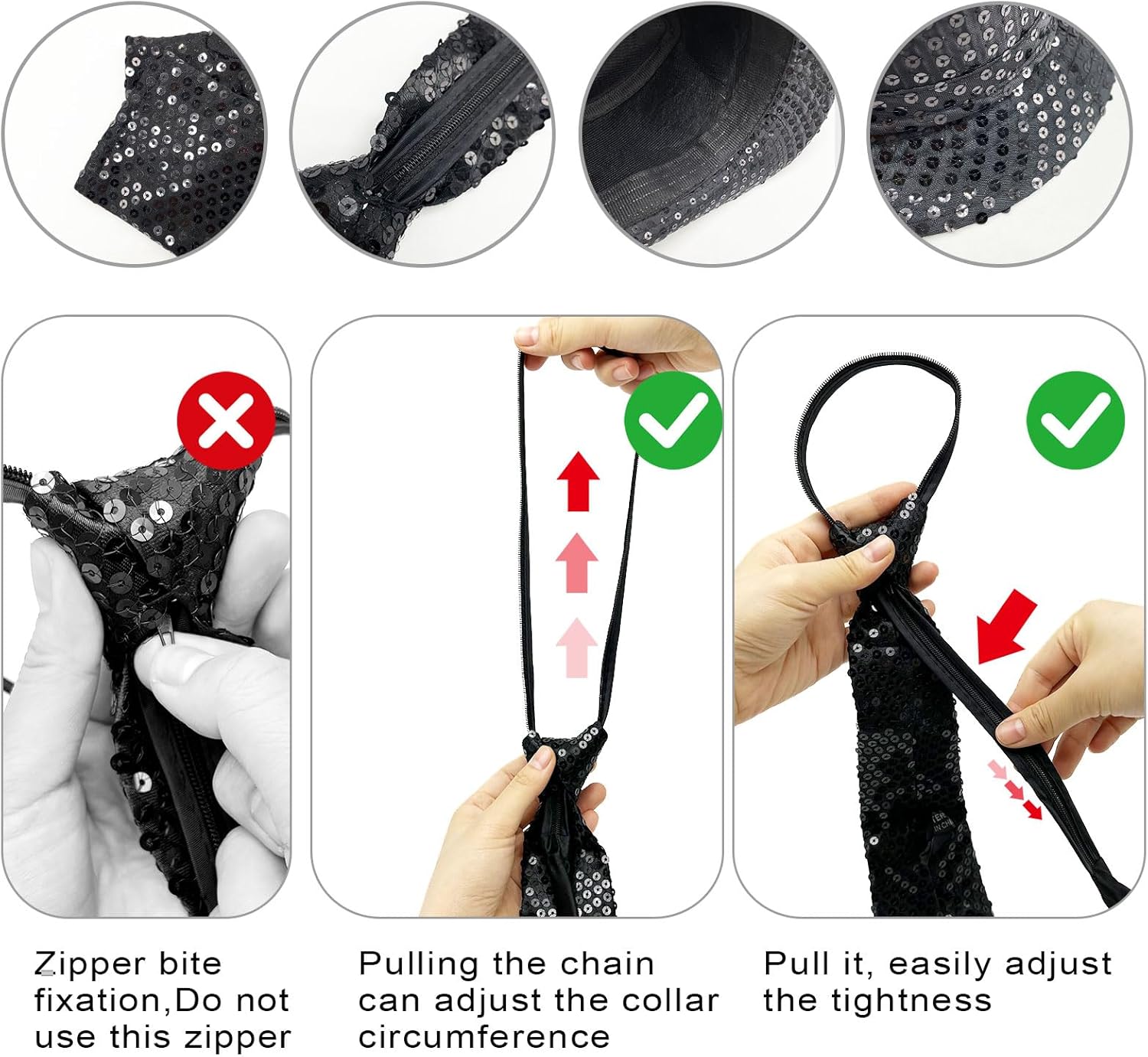 Zipper bite fixation,Do not use this zipper

Pulling the chain can adjust the collar circumference

Pull it, easily adjust the tightness