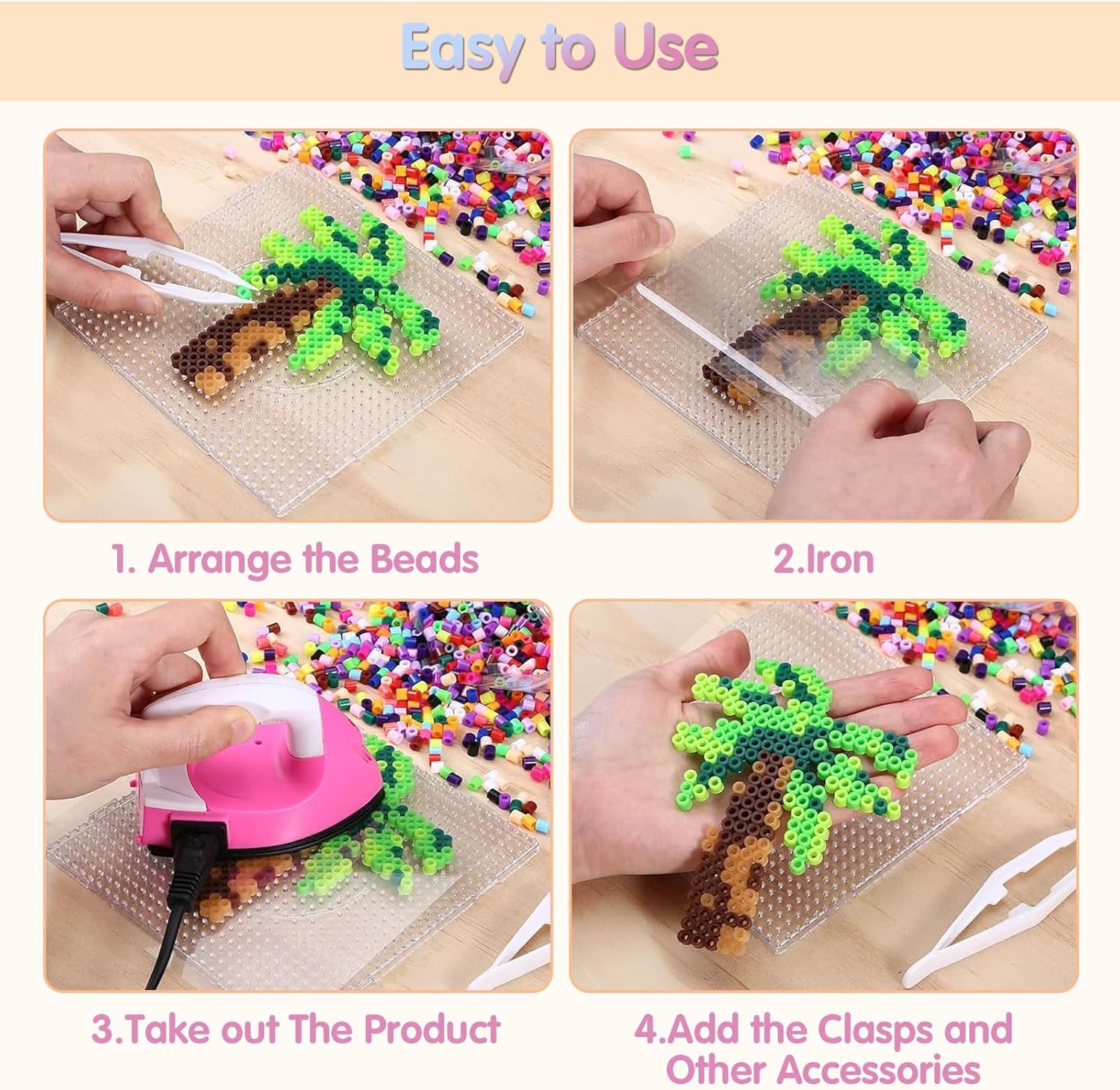 Easy to Use

1. Arrange the Beads

2.Iron

3.Take out The Product

4.Add the Clasps and Other Accessories