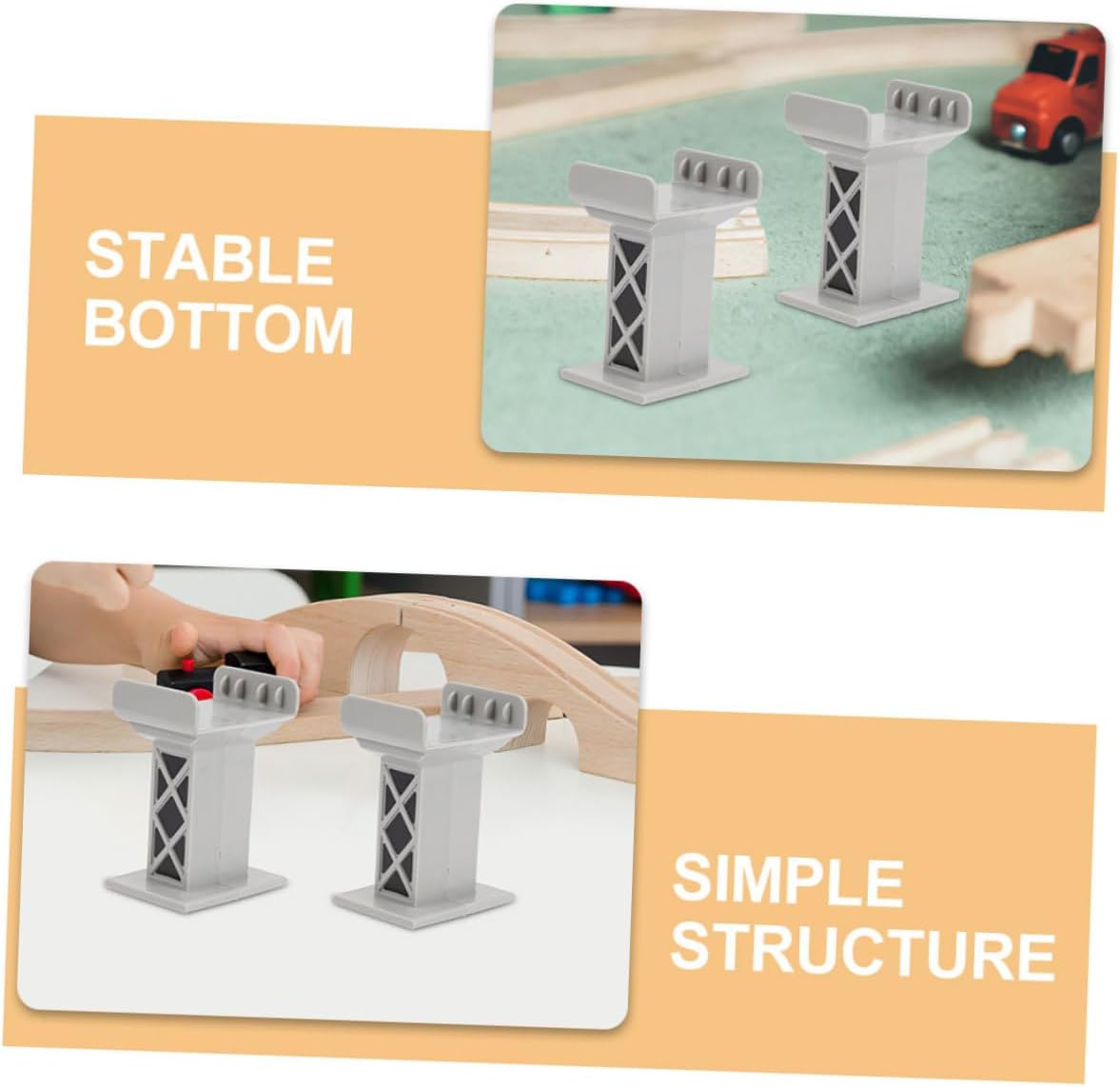 STABLE BOTTOM

SIMPLE STRUCTURE