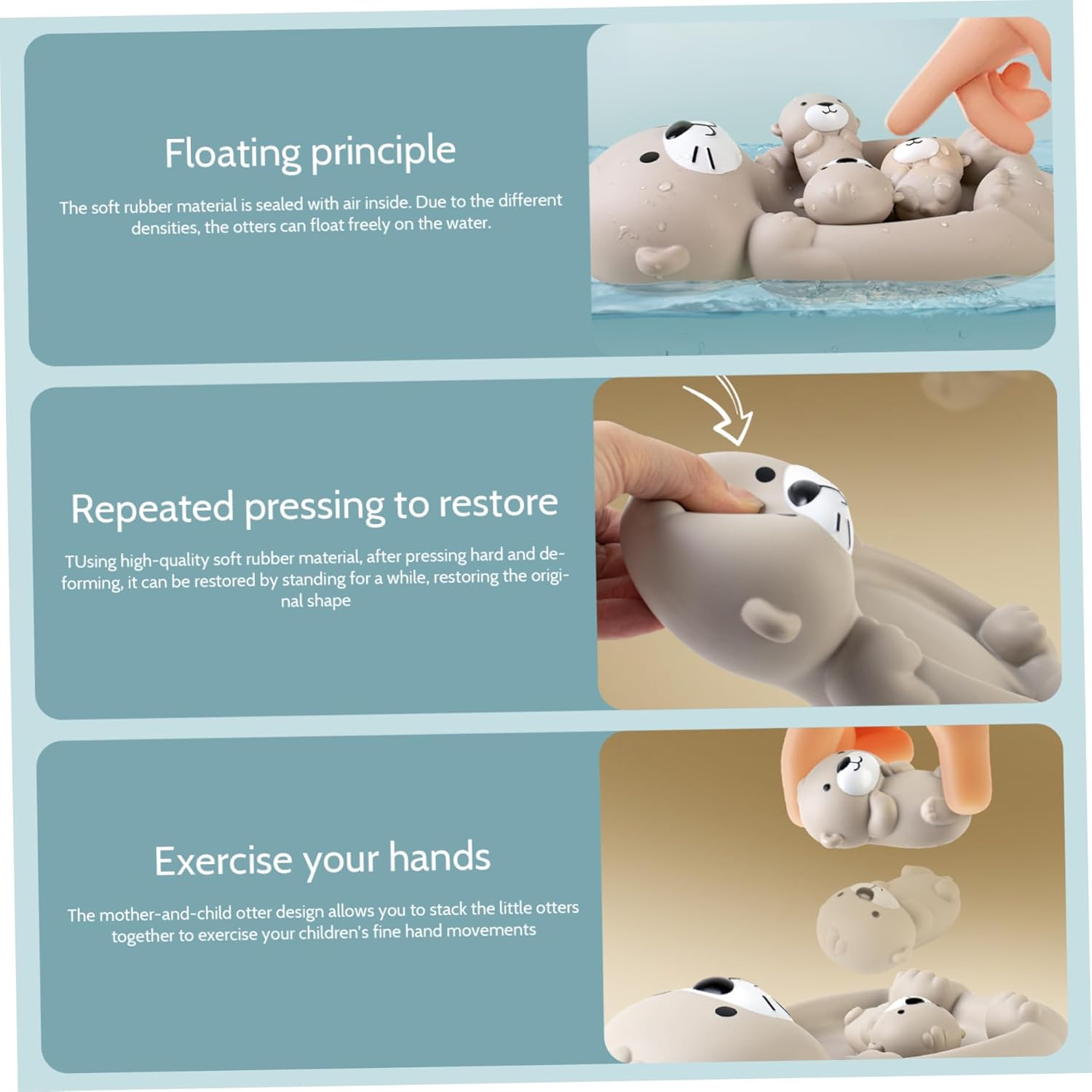 Floating principle

The soft rubber material is sealed with air inside. Due to the different densities, the otters can float freely on the water.

Repeated pressing to restore

TUsing high-quality soft rubber material, after pressing hard and deforming, it can be restored by standing for a while, restoring the original shape

Exercise your hands

The mother-and-child otter design allows you to stack the little otters together to exercise your children's fine hand movements