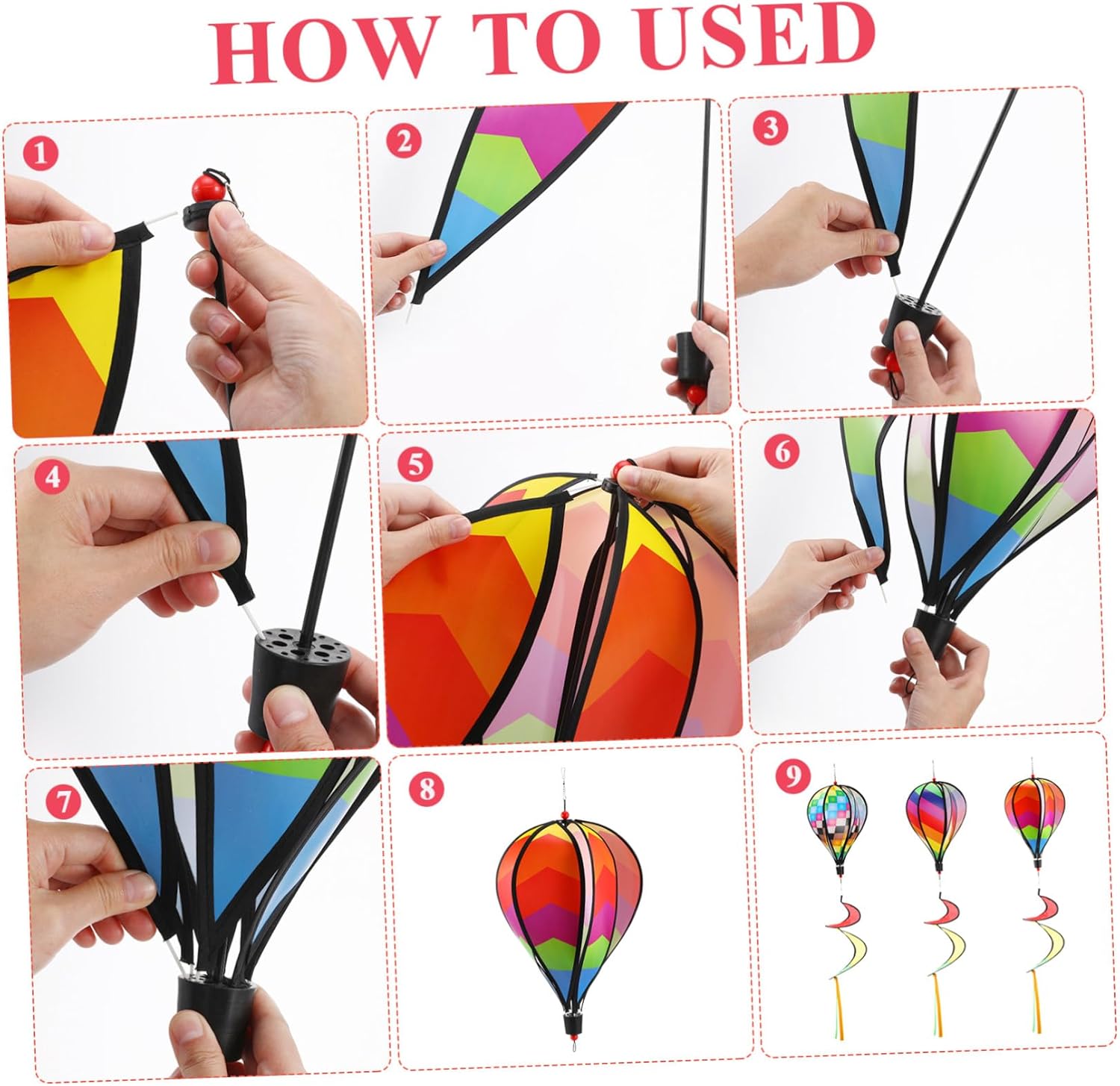 HOW TO USED

1

2

3

4

5

6

7

8

9