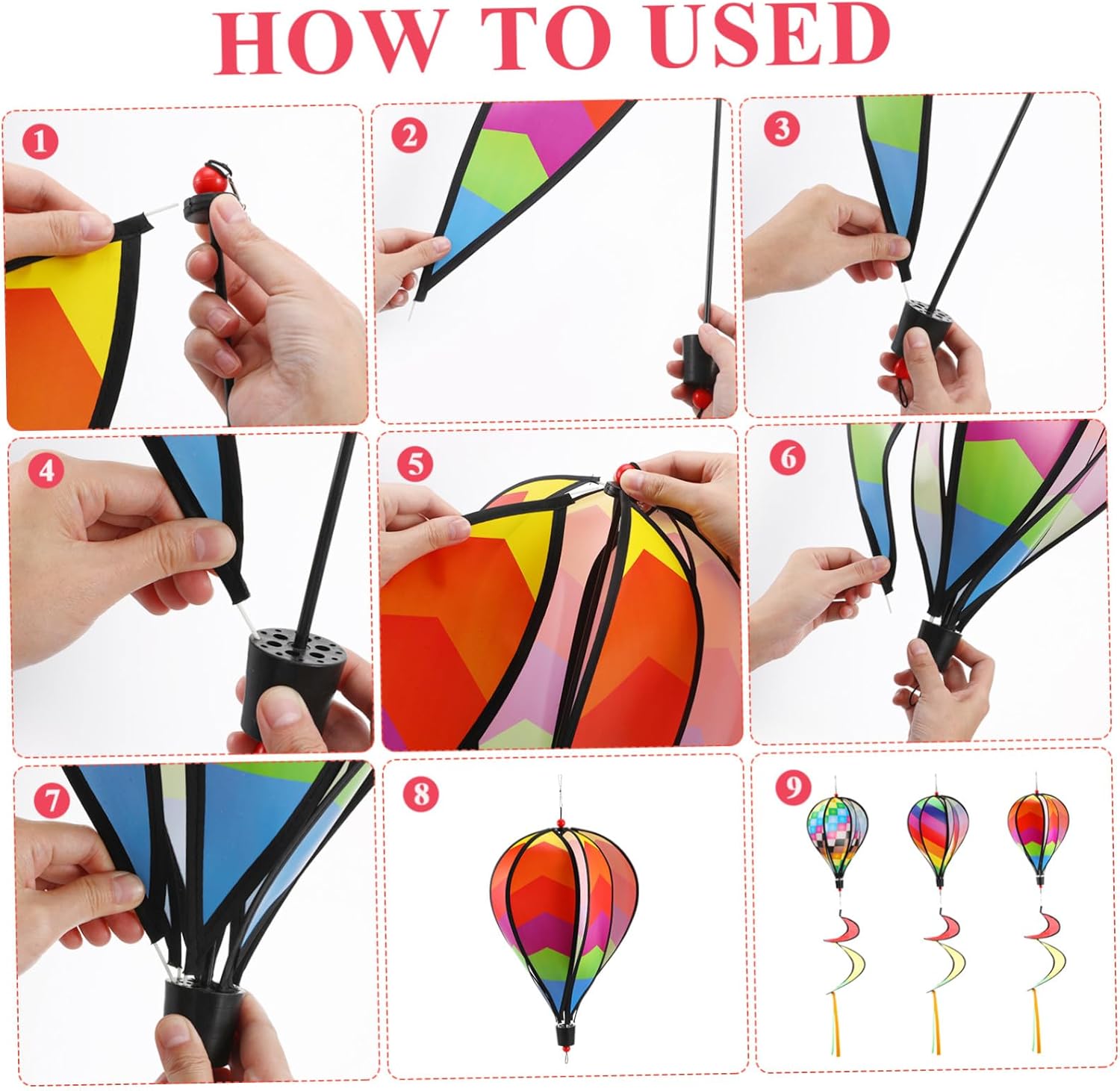 HOW TO USED

1

2

3

4

5

6

7

8

9