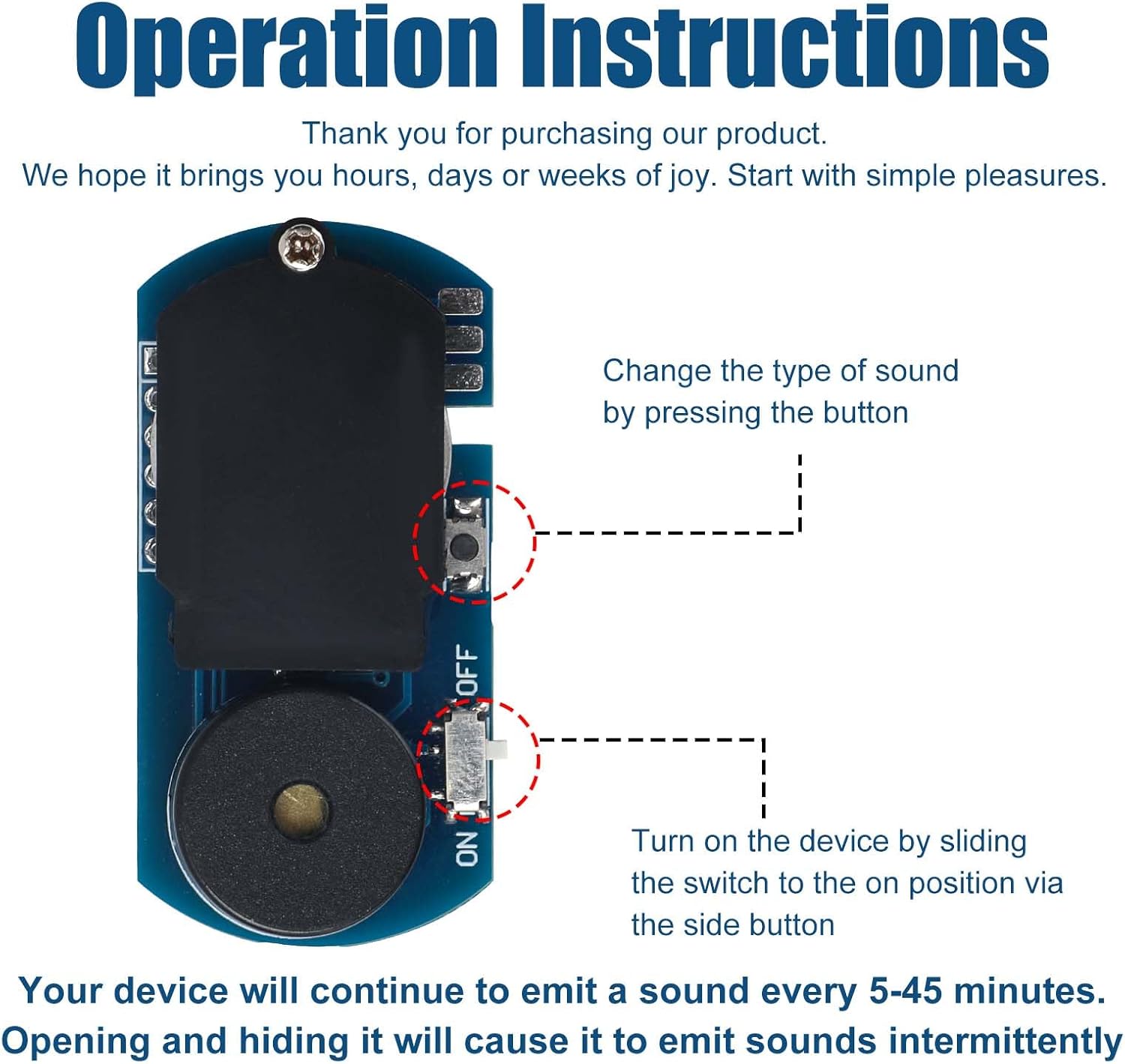 Operation Instructions

Thank you for purchasing our product.
We hope it brings you hours, days or weeks of joy. Start with simple pleasures.

Change the type of sound by pressing the button

OFF

ON

Turn on the device by sliding the switch to the on position via the side button

Your device will continue to emit a sound every 5-45 minutes.
Opening and hiding it will cause it to emit sounds intermittently