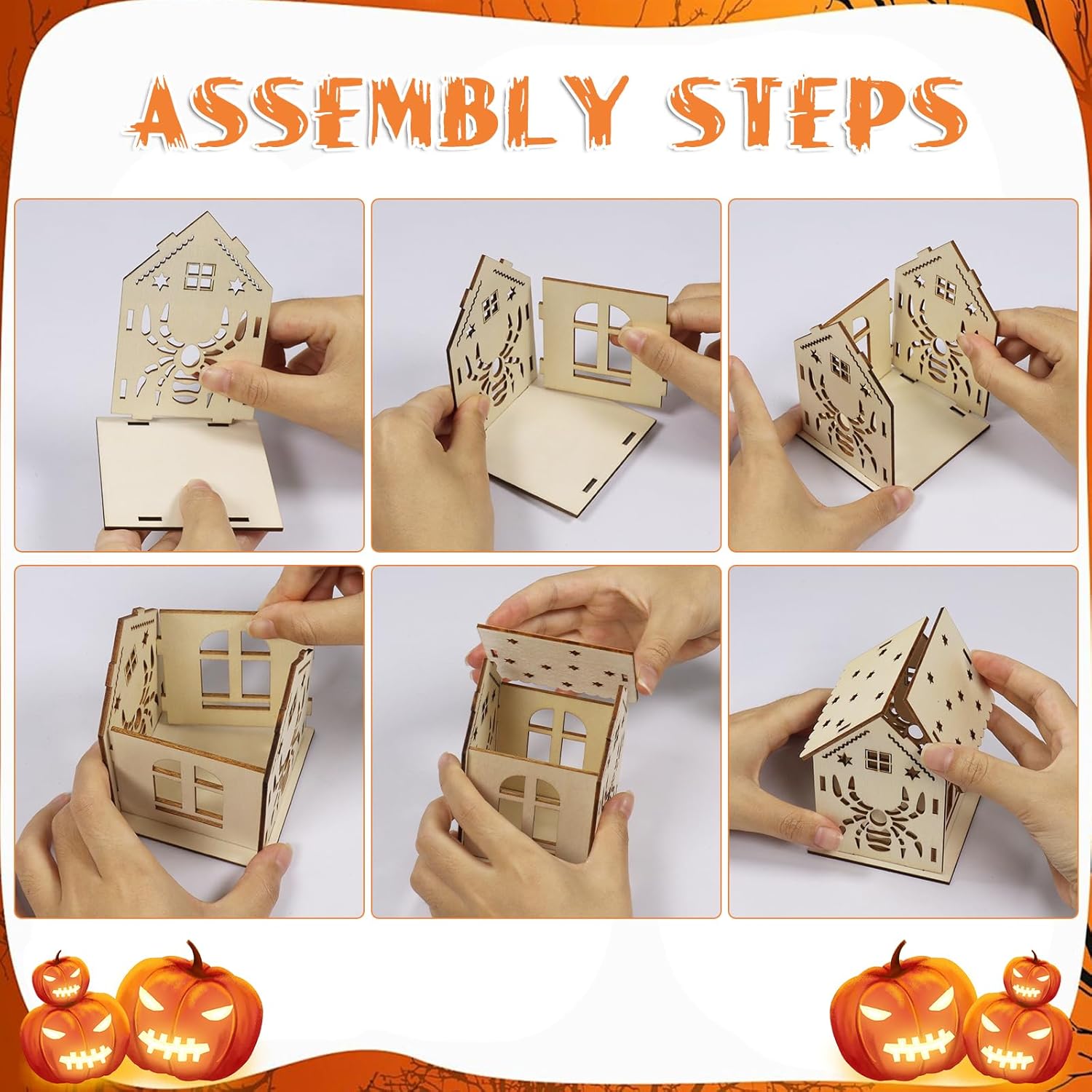 ASSEMBLY STEPS