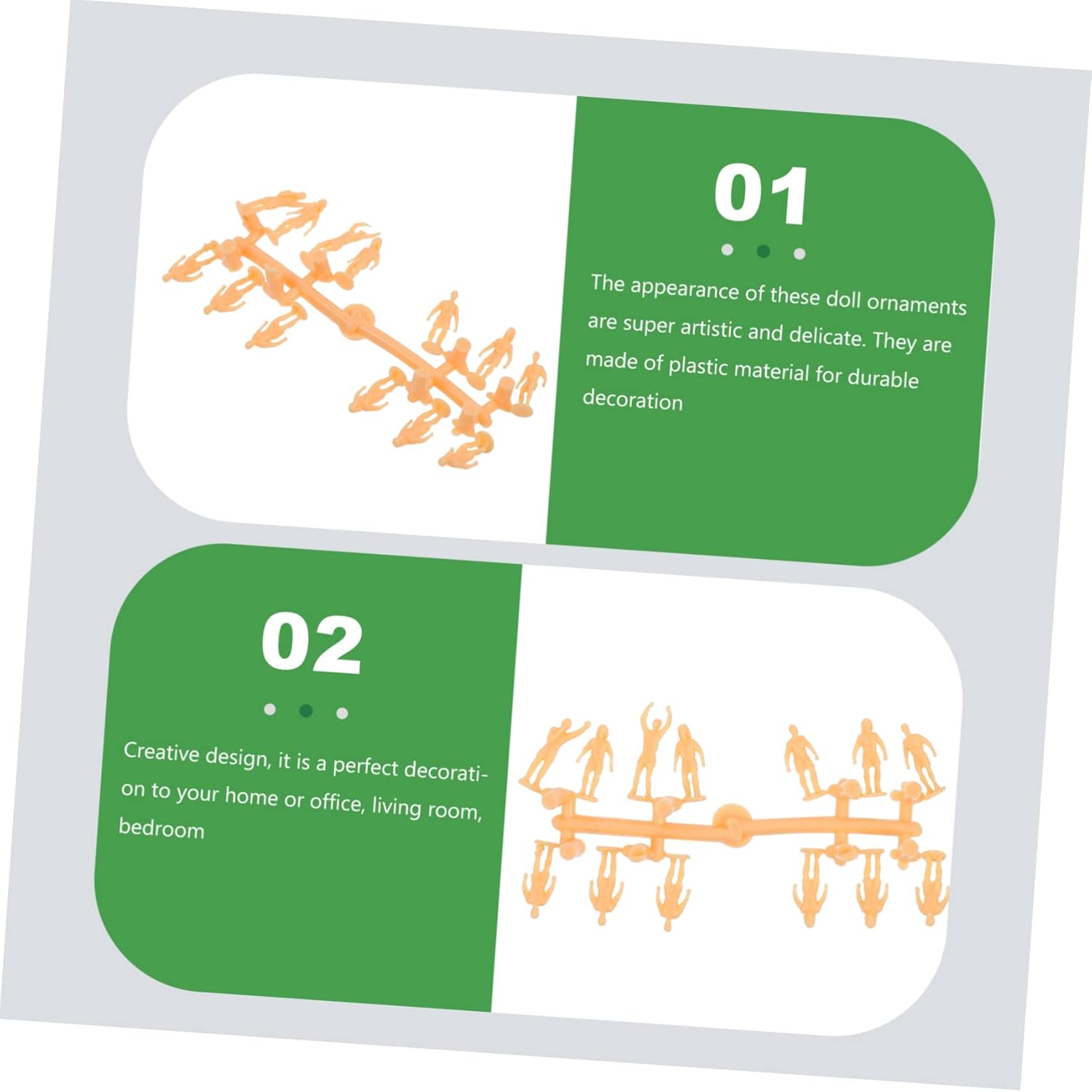 01

The appearance of these doll ornaments are super artistic and delicate. They are made of plastic material for durable decoration

02

Creative design, it is a perfect decoration to your home or office, living room, bedroom