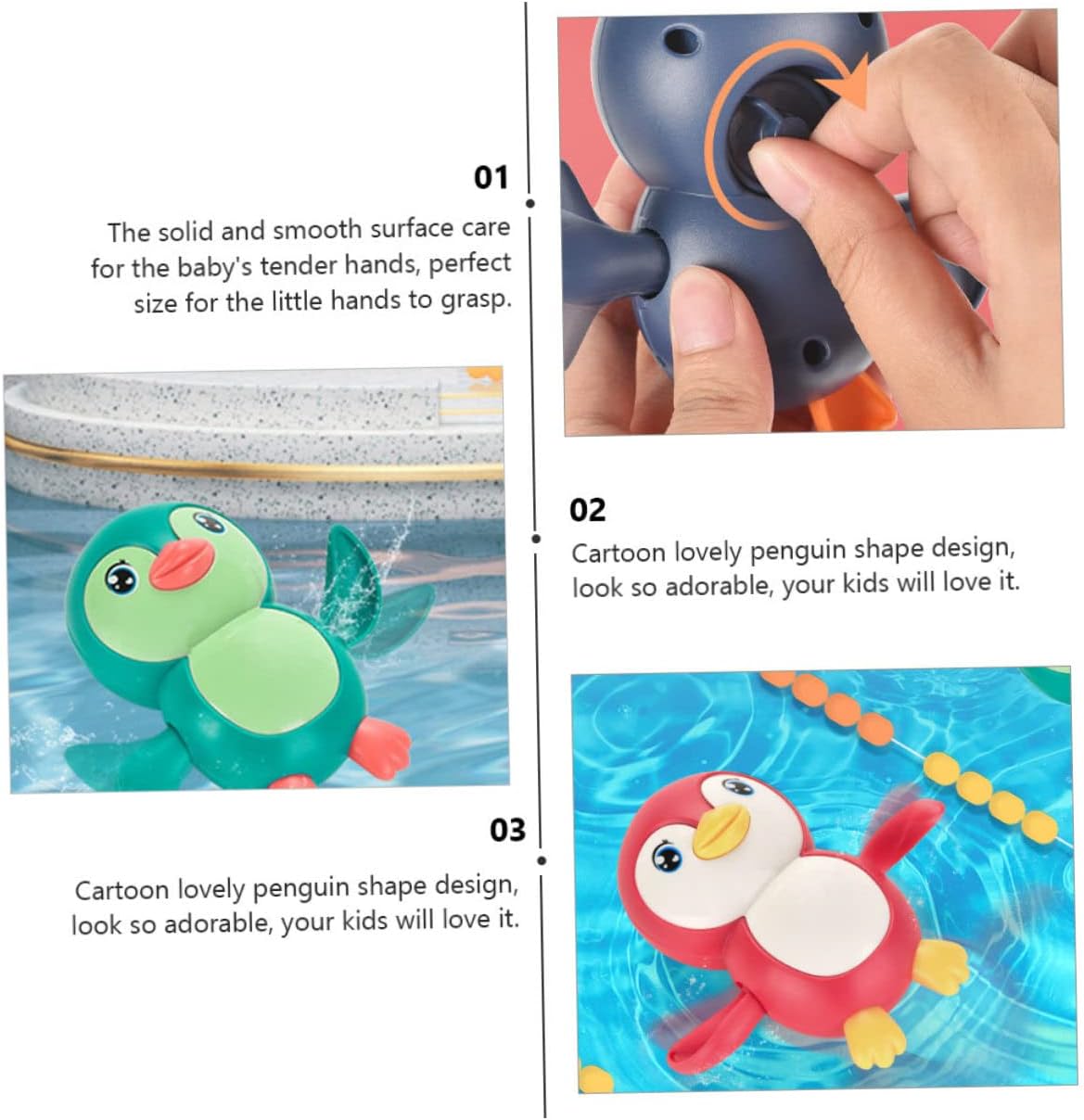 01

The solid and smooth surface care for the baby's tender hands, perfect size for the little hands to grasp.

02

Cartoon lovely penguin shape design, look so adorable, your kids will love it.

03

Cartoon lovely penguin shape design, look so adorable, your kids will love it.