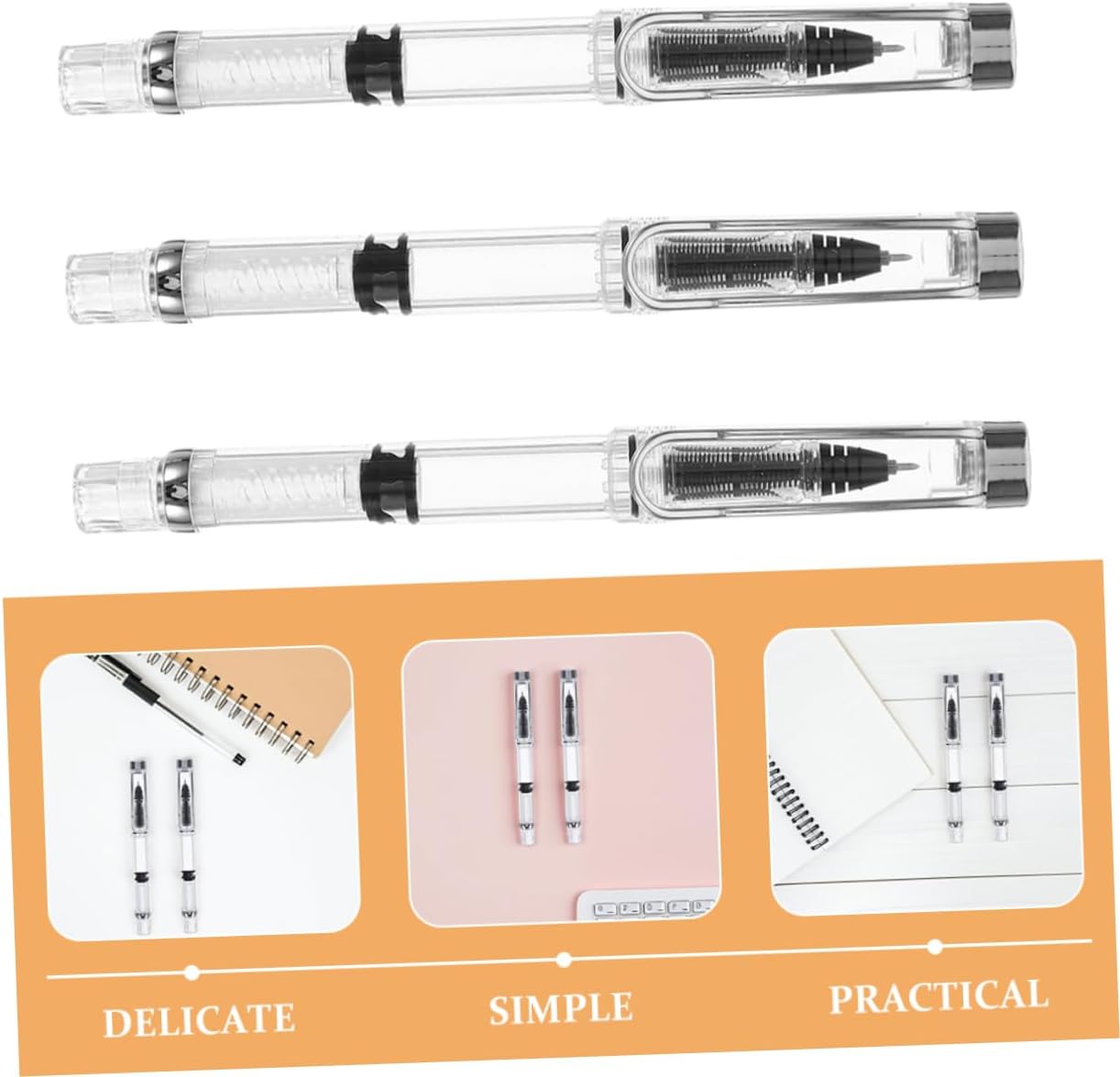 DELICATE

SIMPLE

PRACTICAL