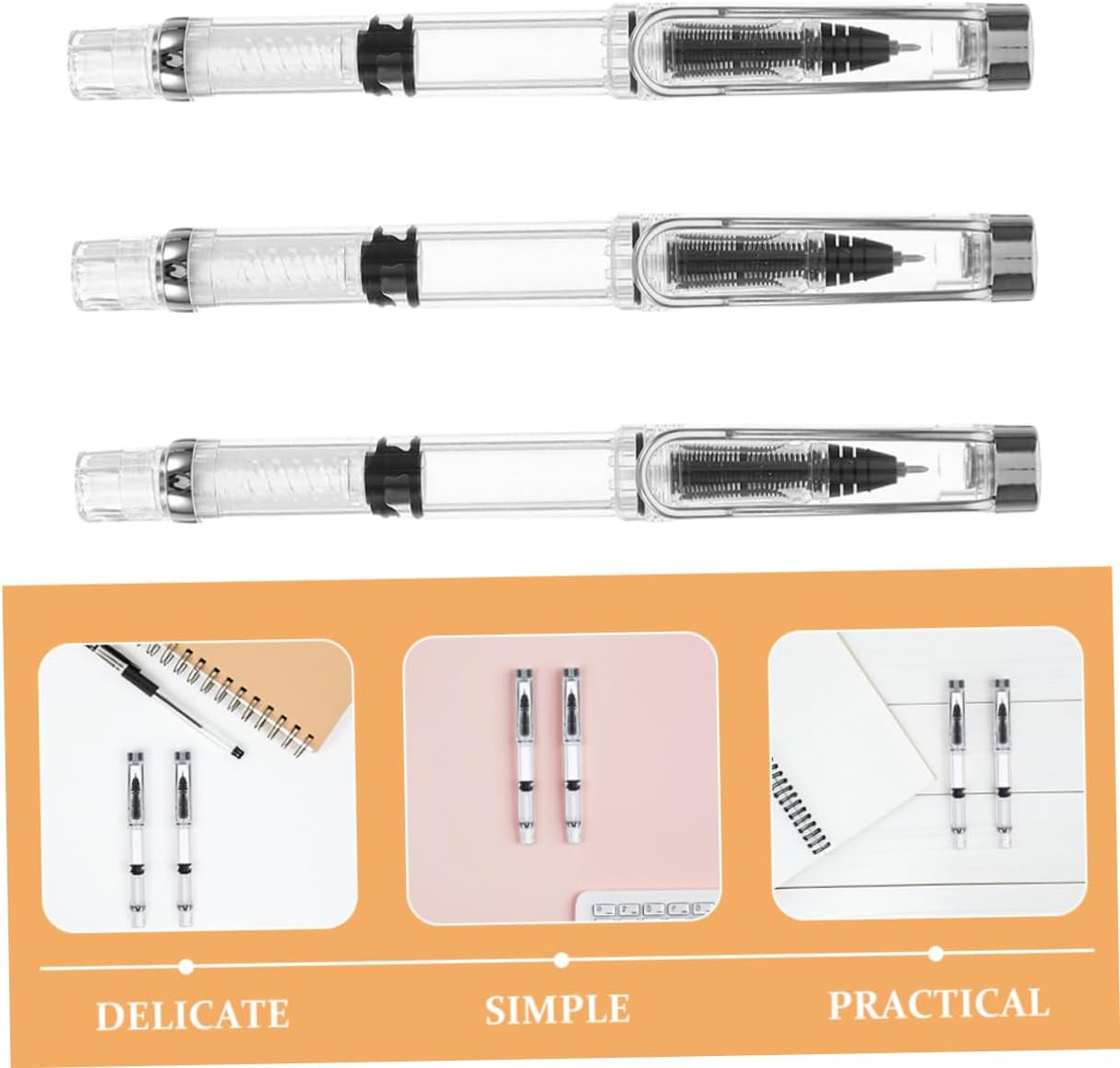 DELICATE

SIMPLE

PRACTICAL