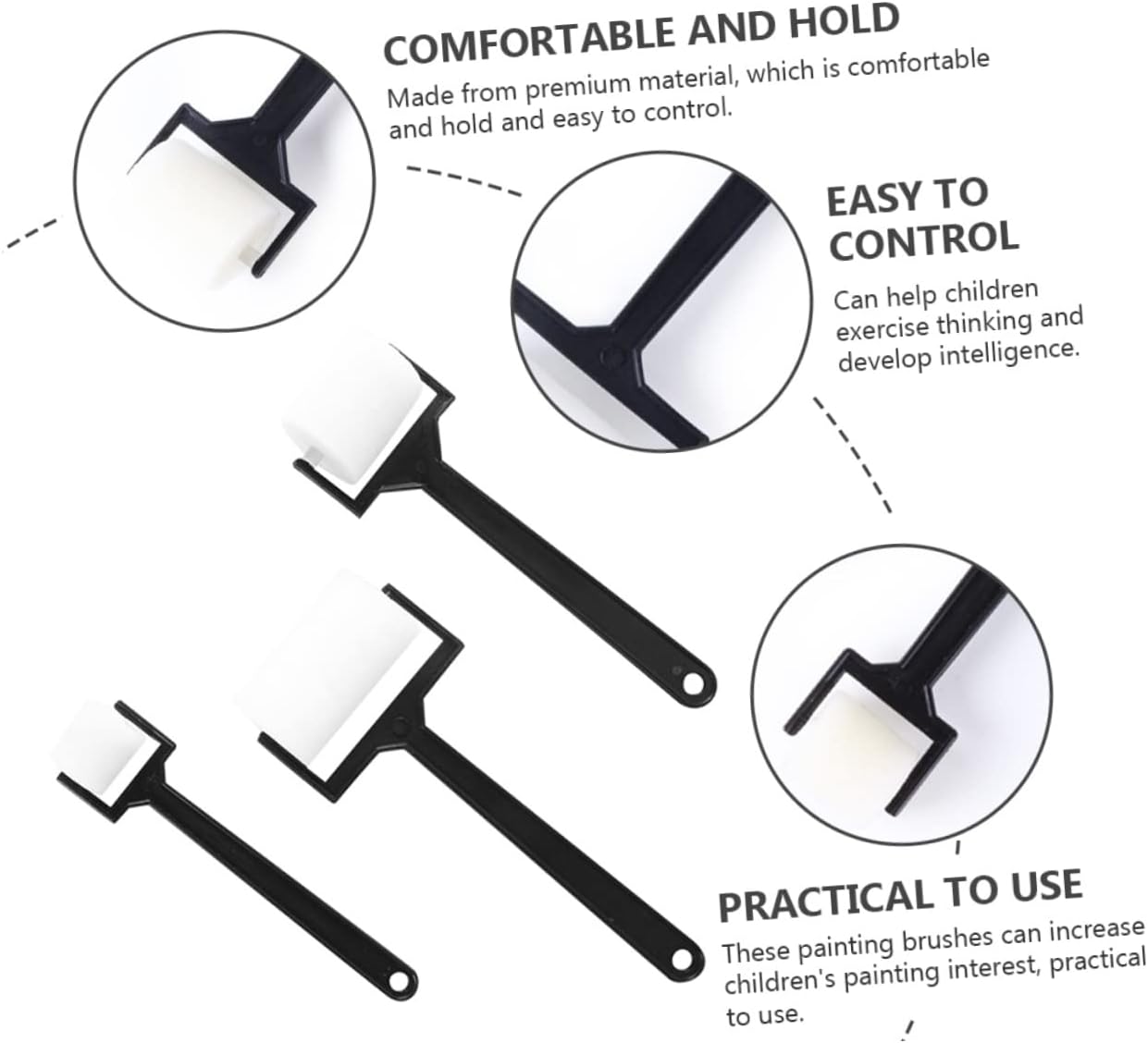 COMFORTABLE AND HOLD
Made from premium material, which is comfortable and hold and easy to control.

EASY TO CONTROL
Can help children exercise thinking and develop intelligence.

PRACTICAL TO USE
These painting brushes can increase children's painting interest, practical to use.