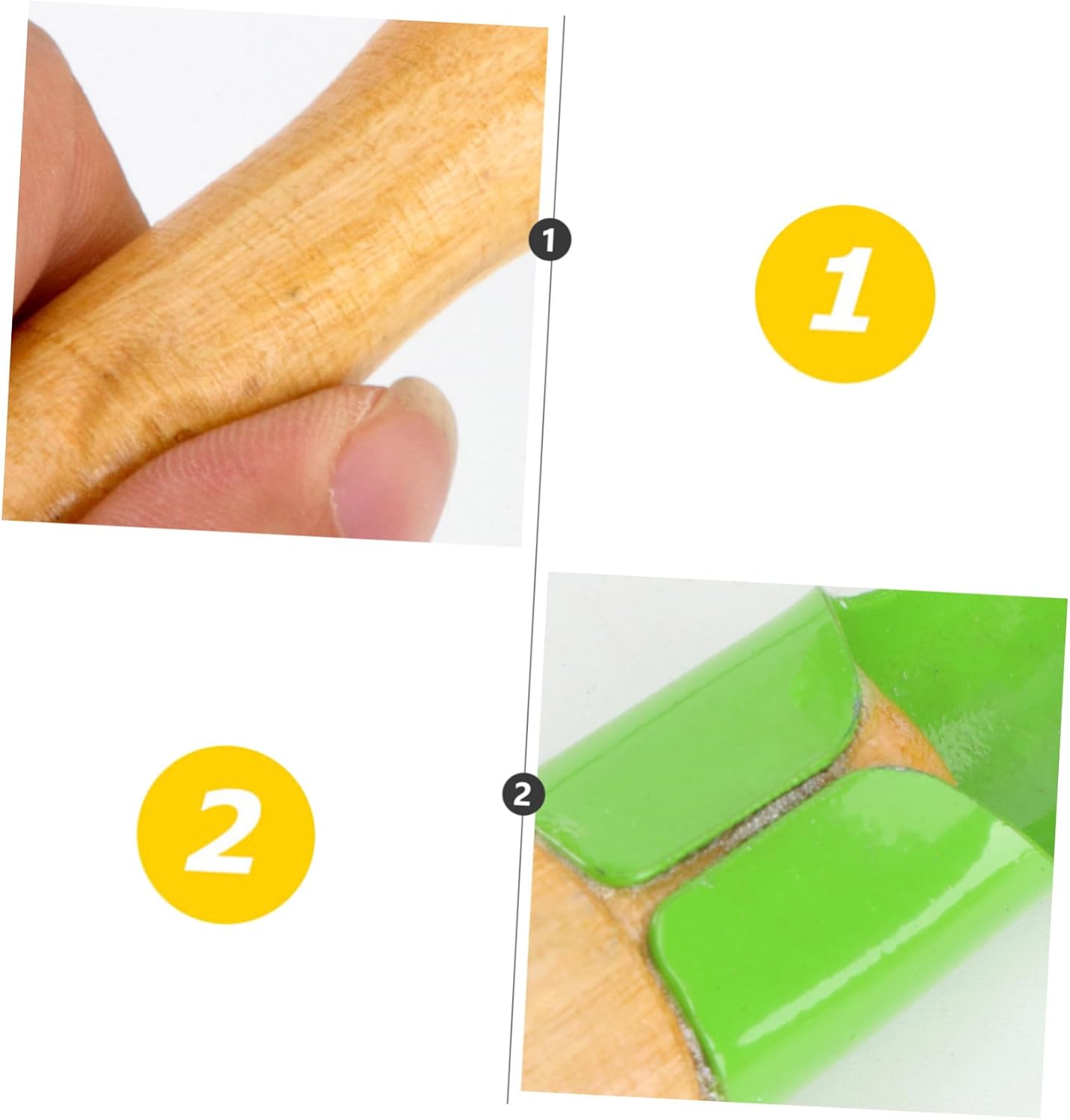 1
1
2
2