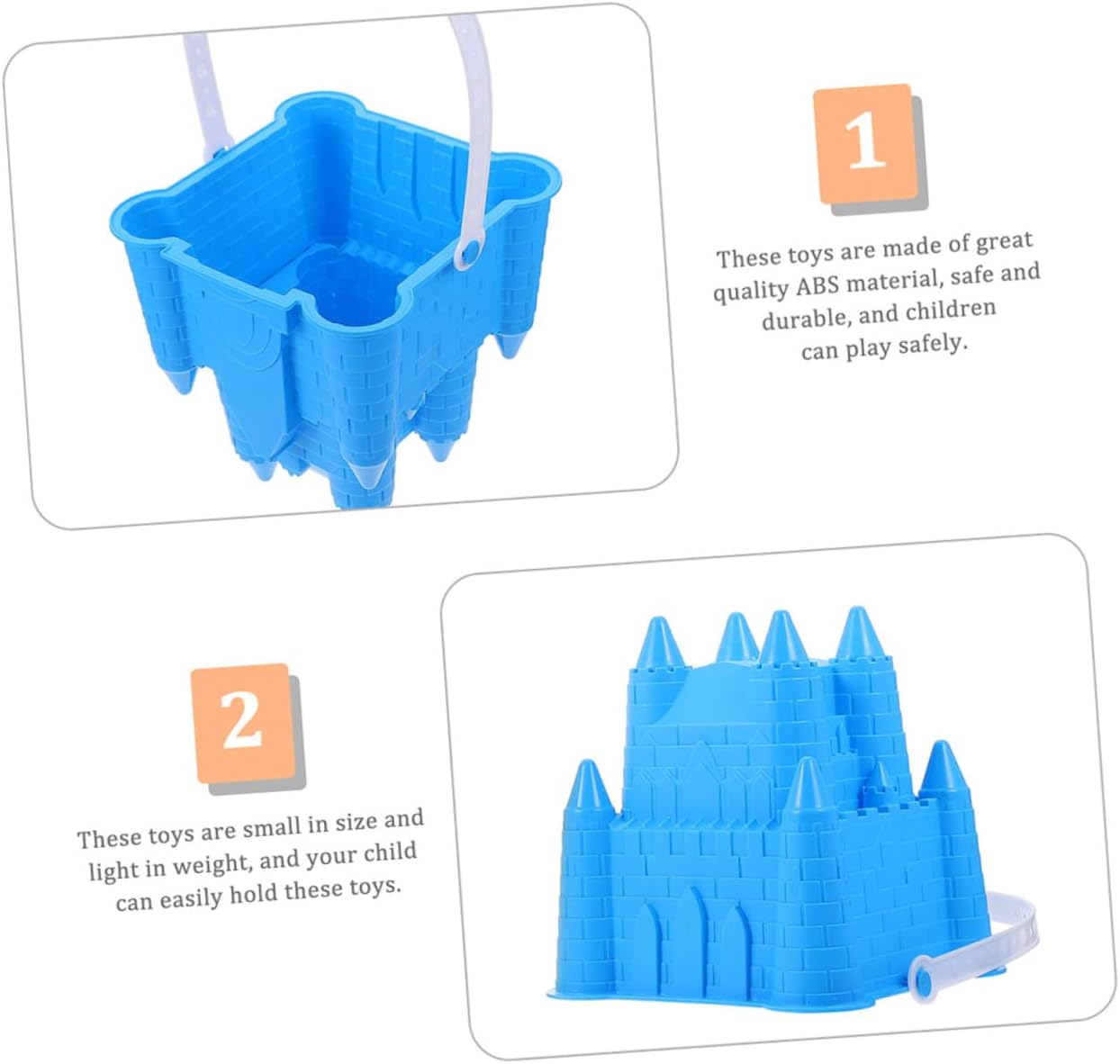 1

These toys are made of great quality ABS material, safe and durable, and children can play safely.

2

These toys are small in size and light in weight, and your child can easily hold these toys.