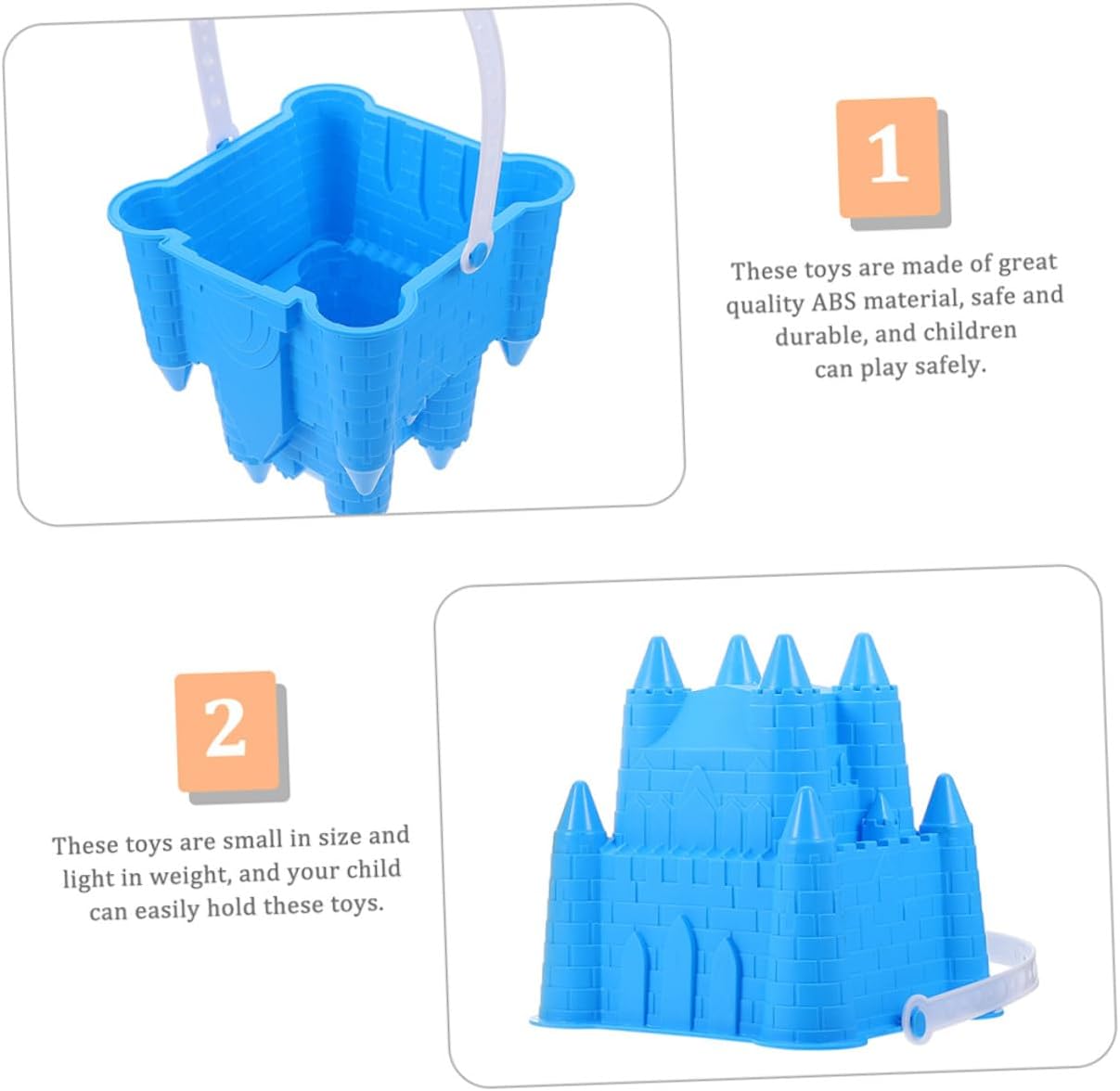 1

These toys are made of great quality ABS material, safe and durable, and children can play safely.

2

These toys are small in size and light in weight, and your child can easily hold these toys.