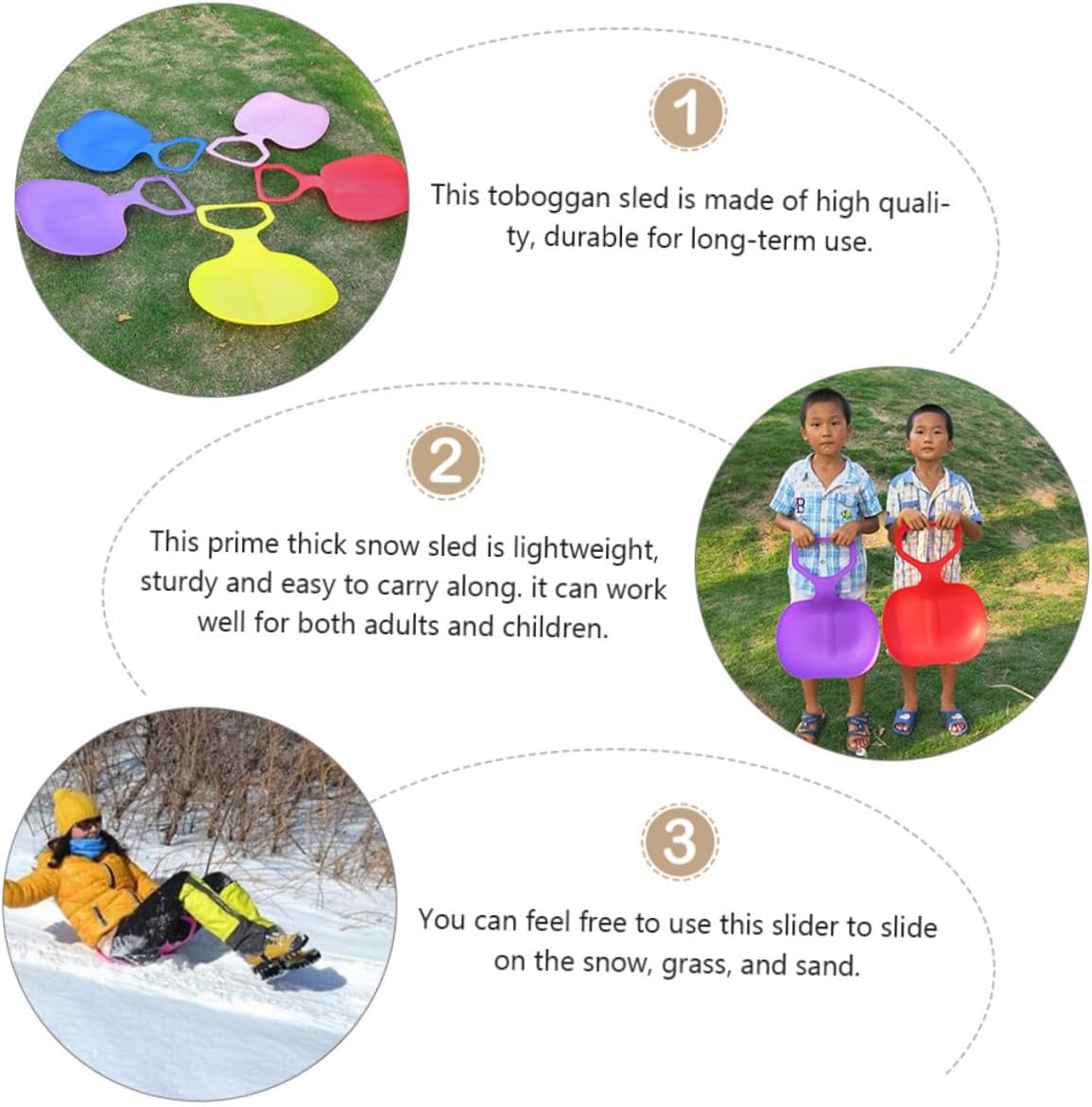 1

This toboggan sled is made of high quality, durable for long-term use.

2

This prime thick snow sled is lightweight, sturdy and easy to carry along. it can work well for both adults and children.

3

You can feel free to use this slider to slide on the snow, grass, and sand.