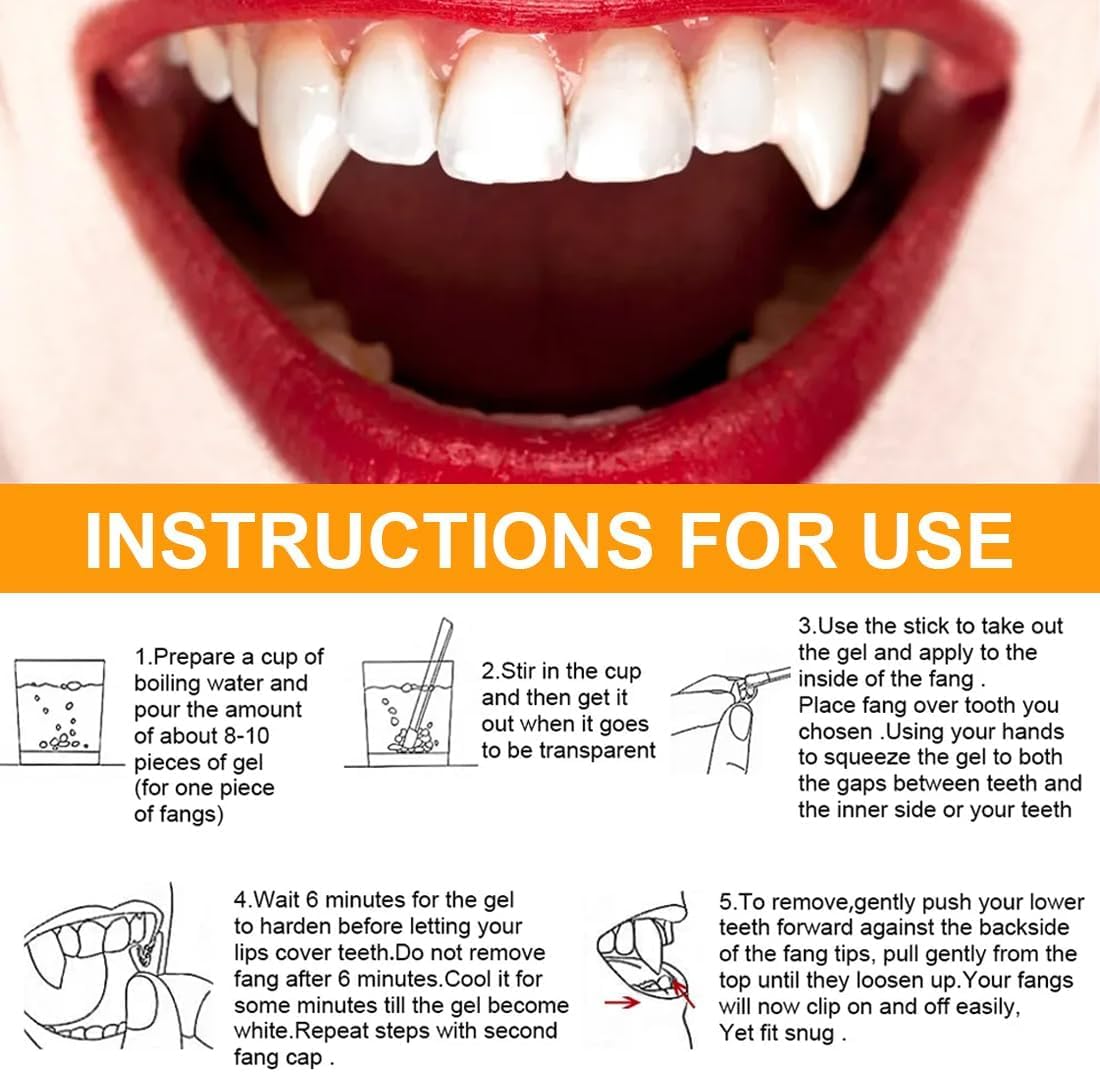 INSTRUCTIONS FOR USE

1.Prepare a cup of boiling water and pour the amount of about 8-10 pieces of gel (for one piece of fangs)

2.Stir in the cup and then get it out when it goes to be transparent

3.Use the stick to take out the gel and apply to the inside of the fang . Place fang over tooth you chosen .Using your hands to squeeze the gel to both the gaps between teeth and the inner side or your teeth

4.Wait 6 minutes for the gel to harden before letting your lips cover teeth.Do not remove fang after 6 minutes.Cool it for some minutes till the gel become white.Repeat steps with second fang cap .

5.To remove,gently push your lower teeth forward against the backside of the fang tips, pull gently from the top until they loosen up.Your fangs will now clip on and off easily, Yet fit snug .