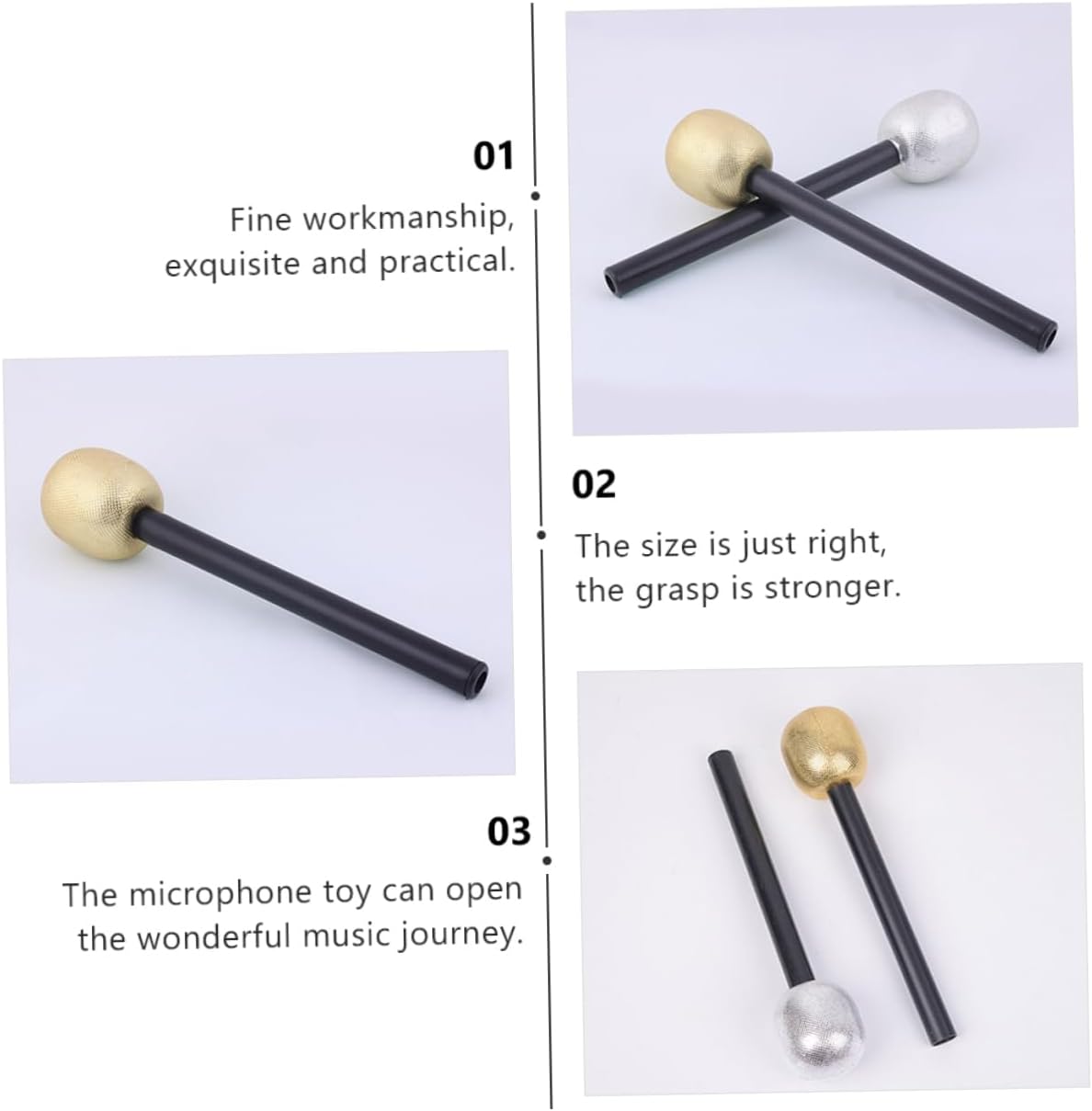 01
Fine workmanship, exquisite and practical.

02
The size is just right, the grasp is stronger.

03
The microphone toy can open the wonderful music journey.