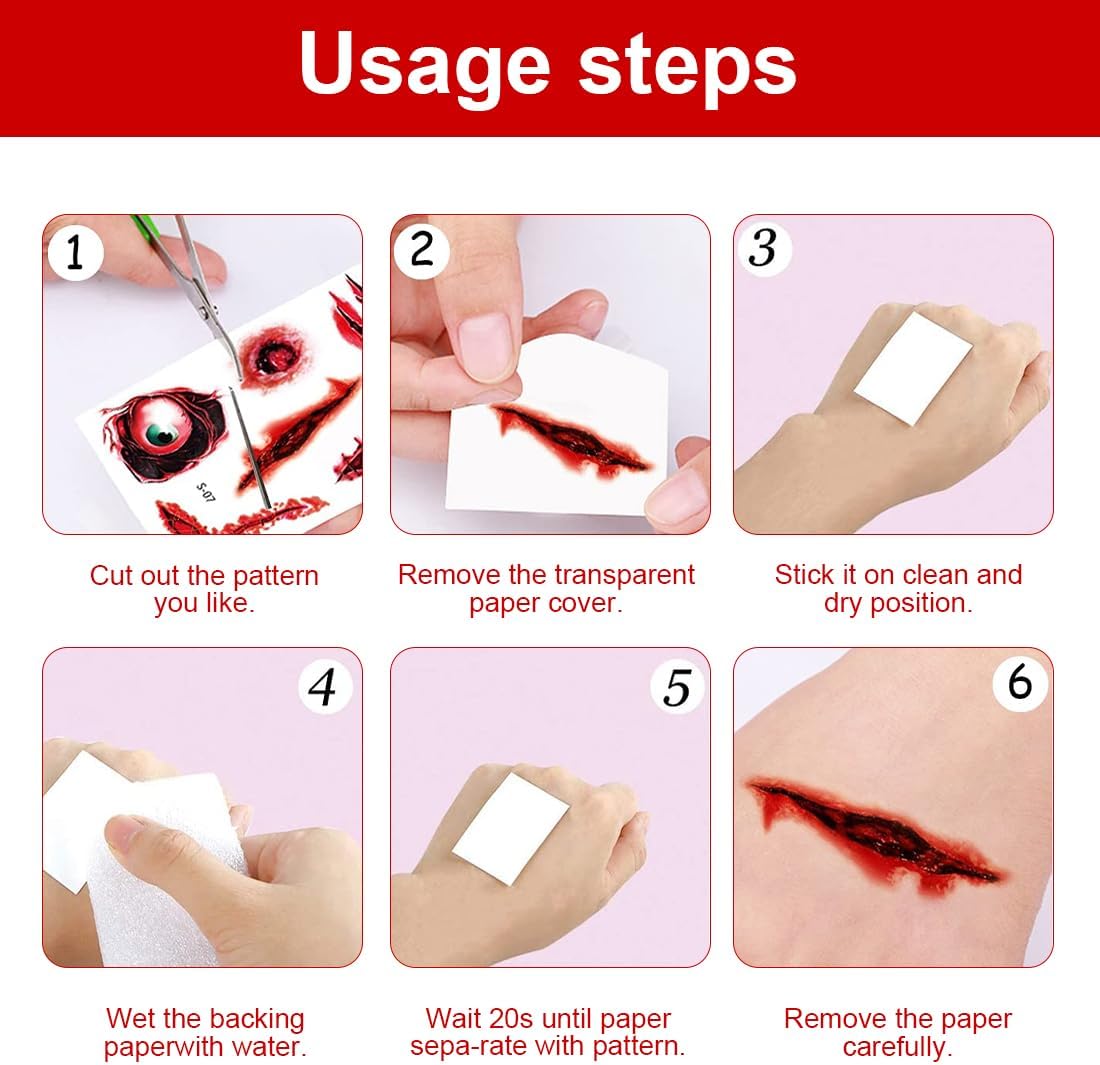 Usage steps

1

S-07

Cut out the pattern you like.

2

Remove the transparent paper cover.

3

Stick it on clean and dry position.

4

Wet the backing paperwith water.

5

Wait 20s until paper sepa-rate with pattern.

6

Remove the paper carefully.