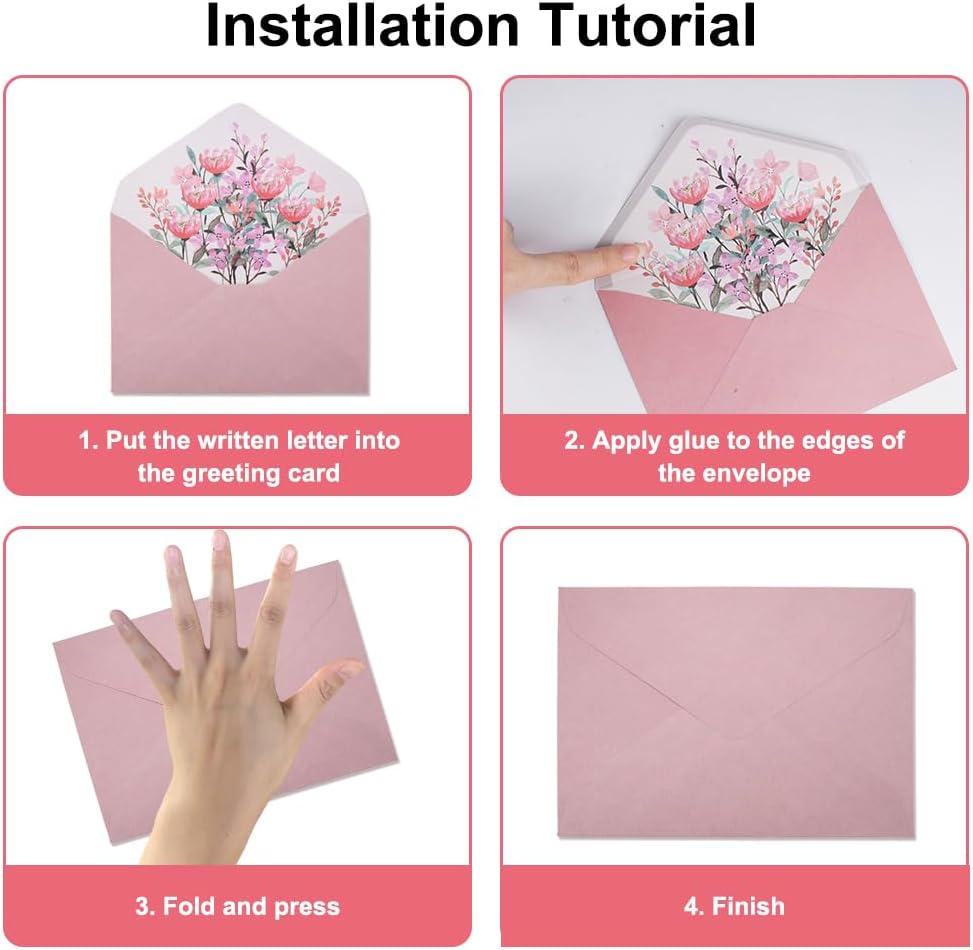 Installation Tutorial

1. Put the written letter into the greeting card

2. Apply glue to the edges of the envelope

3. Fold and press

4. Finish