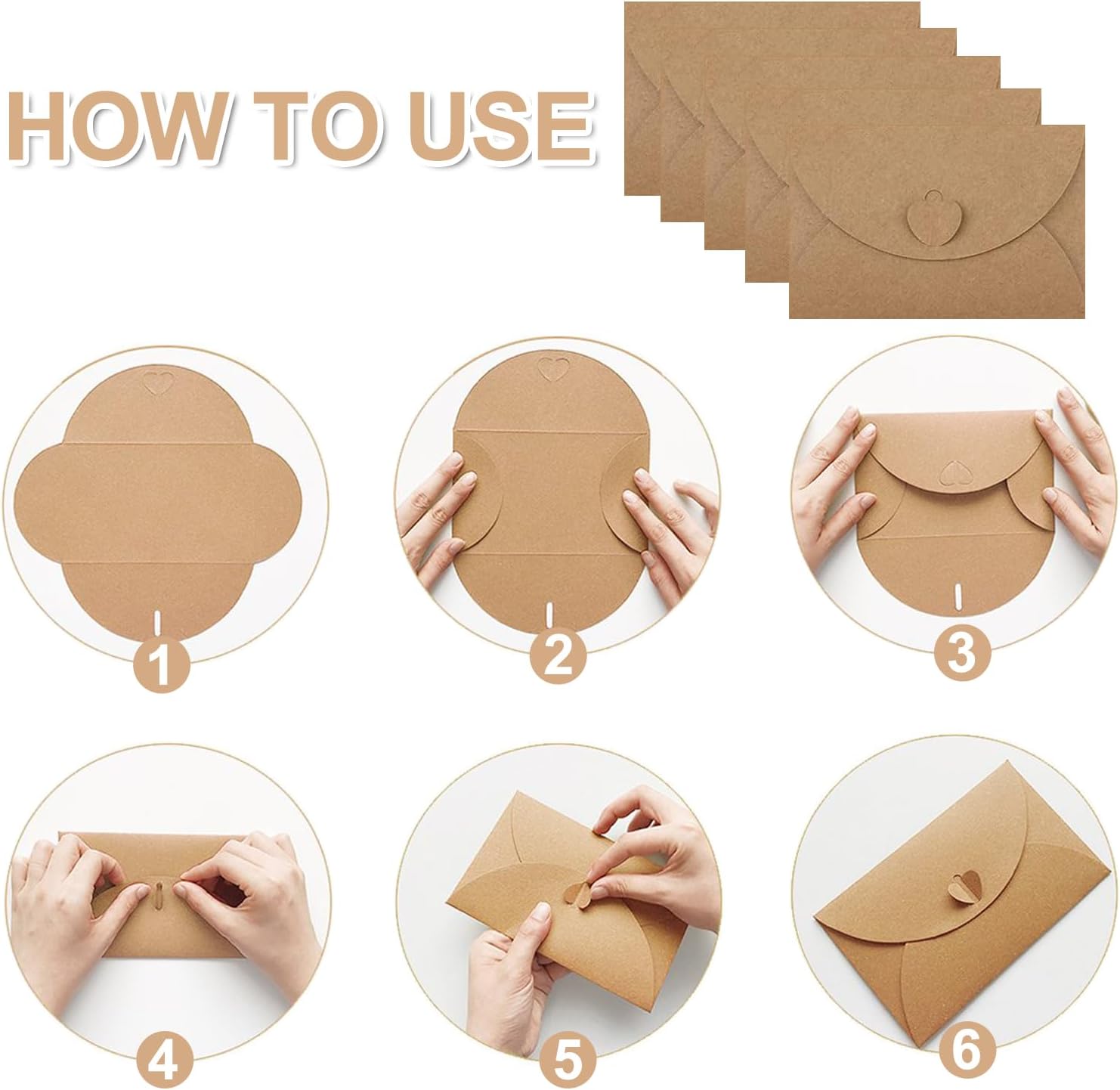 HOW TO USE

1

2

3

4

5

6