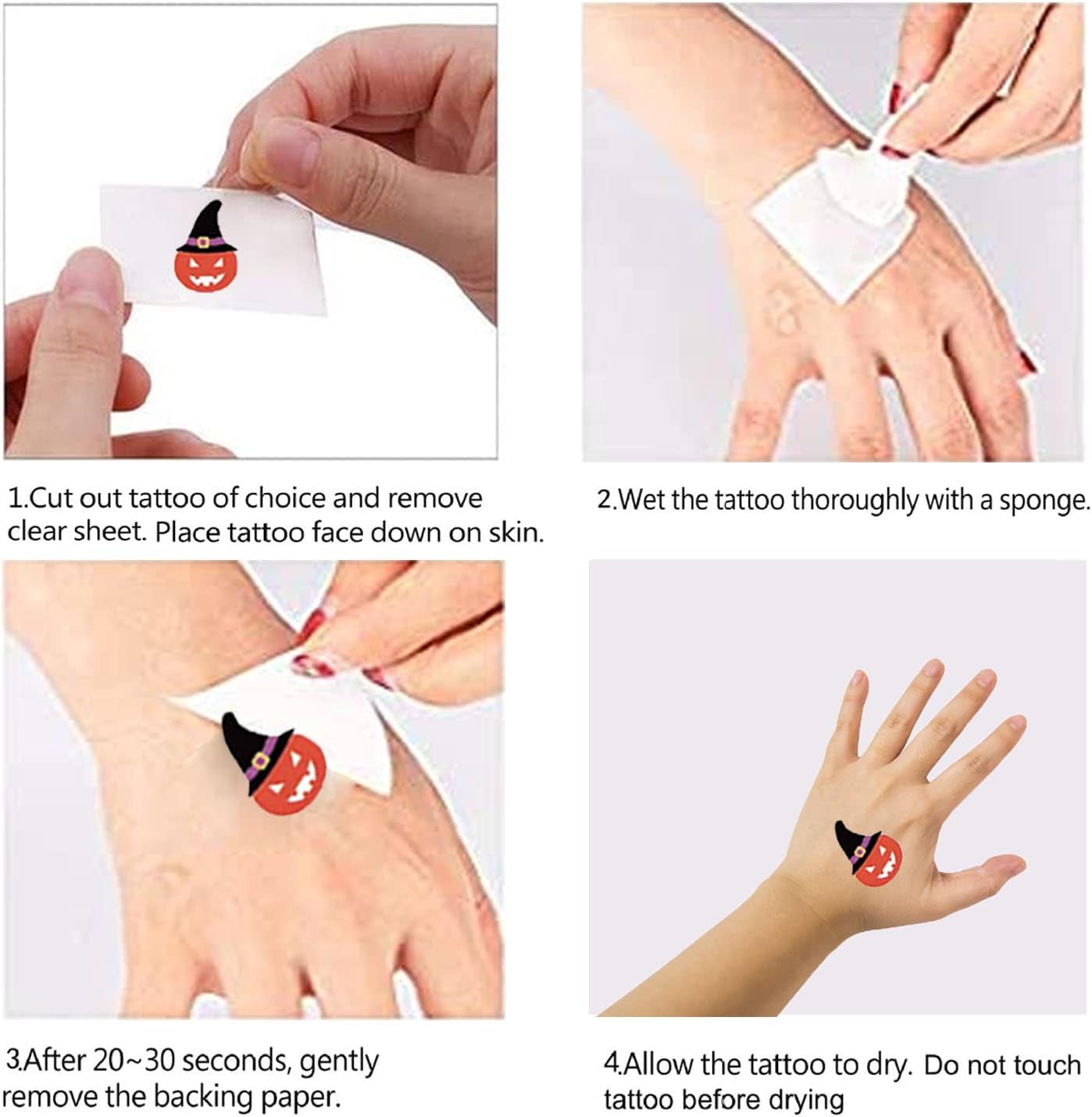 1.Cut out tattoo of choice and remove clear sheet. Place tattoo face down on skin.

2.Wet the tattoo thoroughly with a sponge.

3.After 20~30 seconds, gently remove the backing paper.

4.Allow the tattoo to dry. Do not touch tattoo before drying