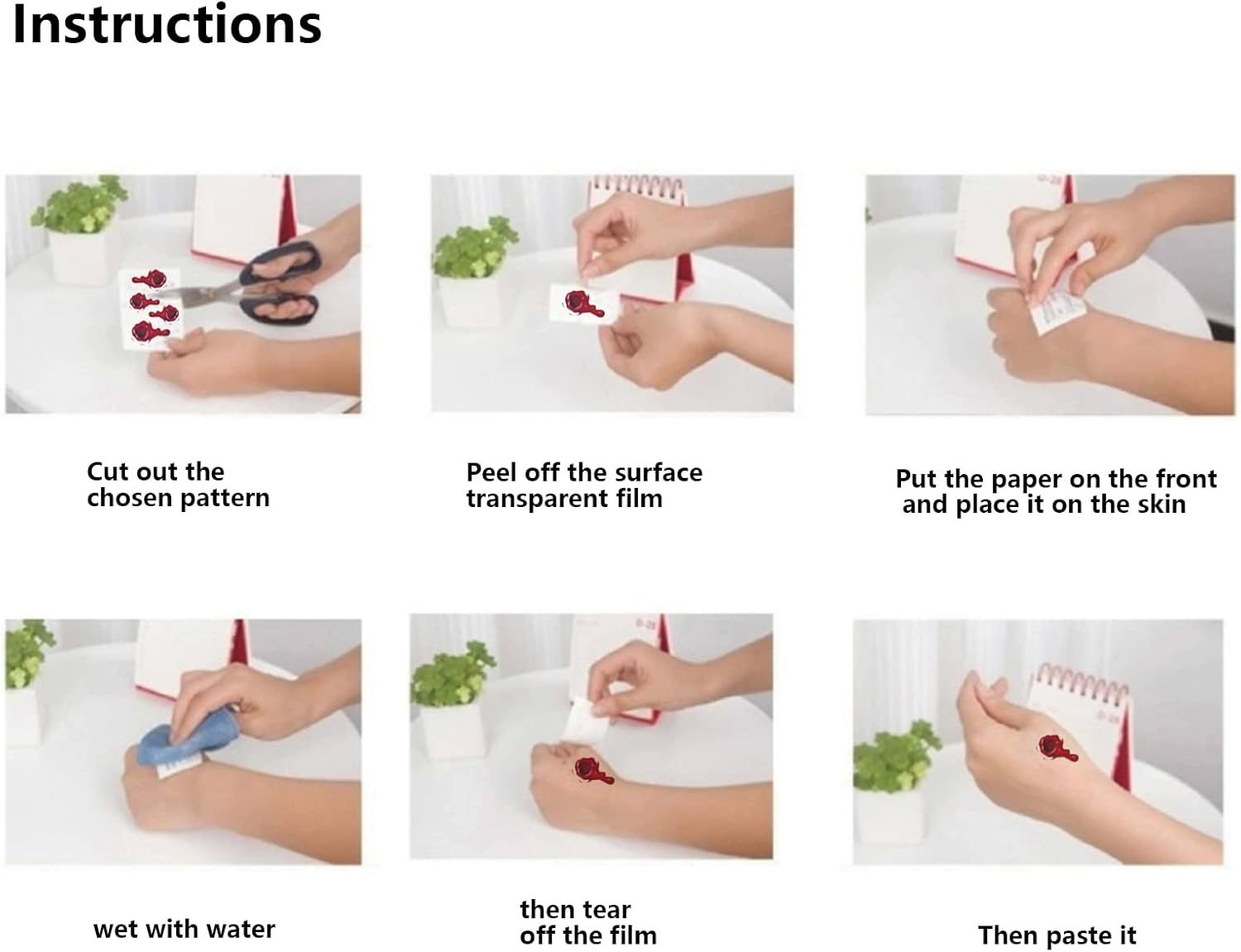 Instructions

Cut out the chosen pattern

Peel off the surface transparent film

Put the paper on the front and place it on the skin

wet with water

then tear off the film

Then paste it