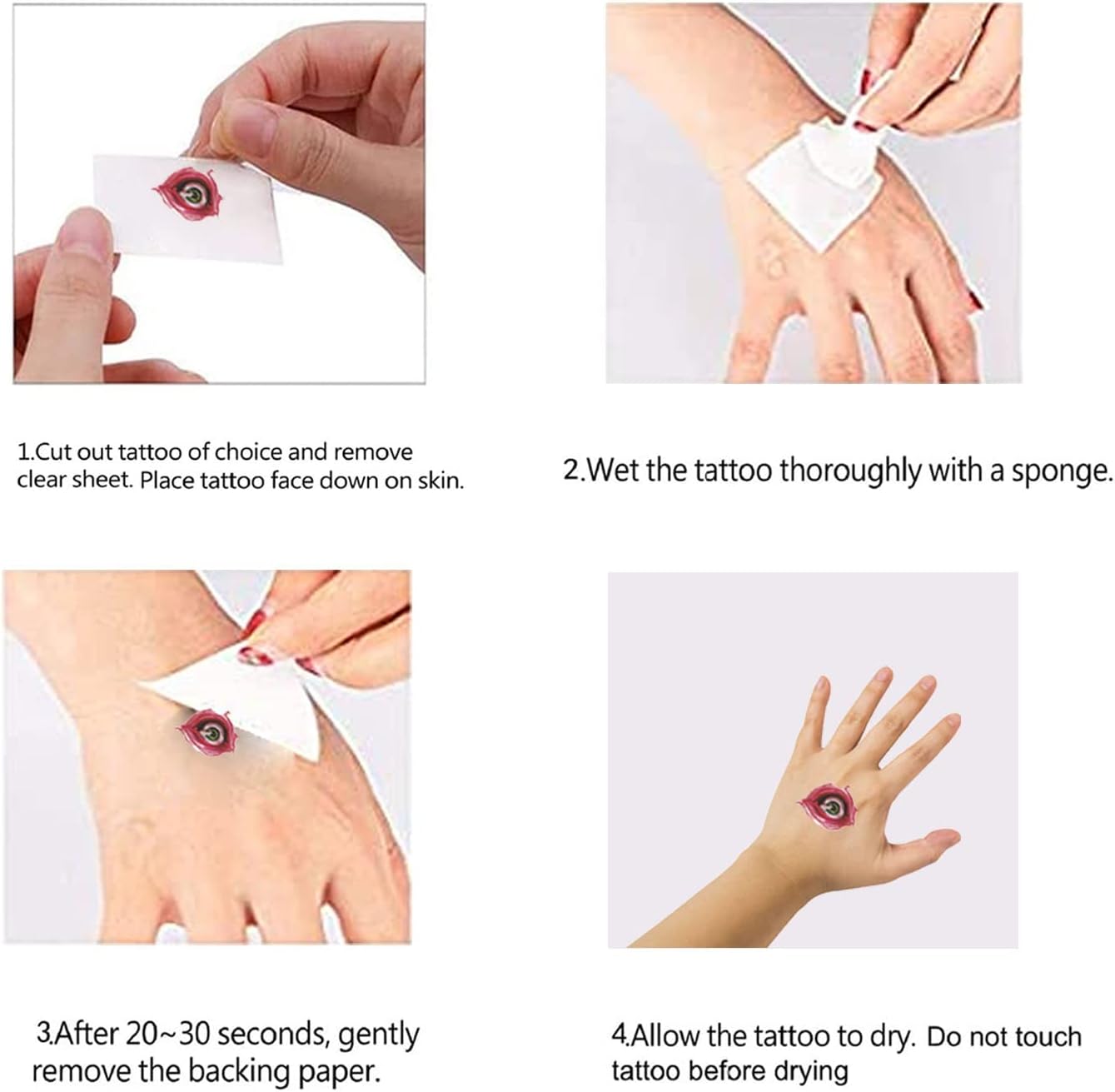 1.Cut out tattoo of choice and remove clear sheet. Place tattoo face down on skin.

2.Wet the tattoo thoroughly with a sponge.

3.After 20~30 seconds, gently remove the backing paper.

4.Allow the tattoo to dry. Do not touch tattoo before drying