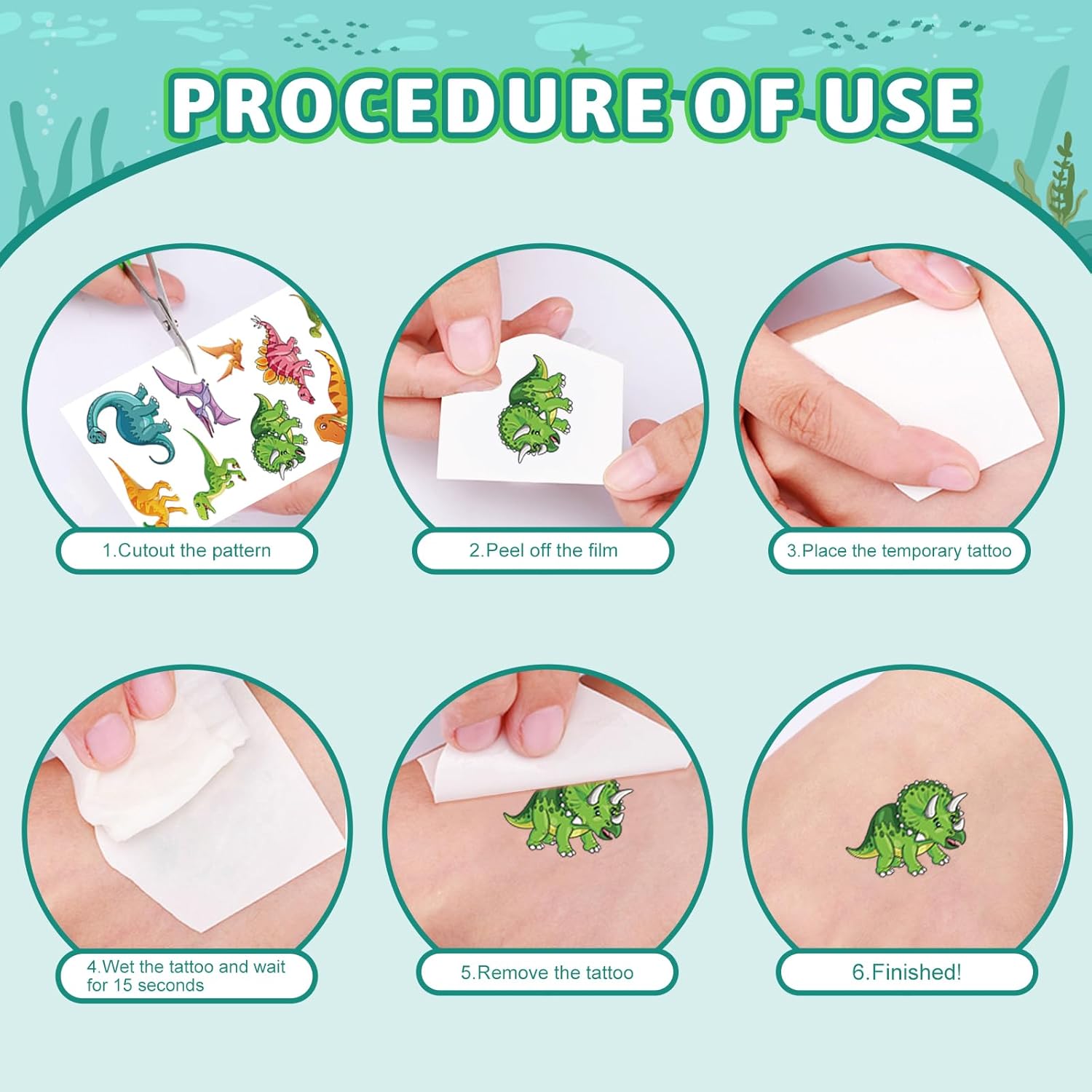 PROCEDURE OF USE

1.Cutout the pattern

2.Peel off the film

3.Place the temporary tattoo

4.Wet the tattoo and wait for 15 seconds

5.Remove the tattoo

6.Finished!