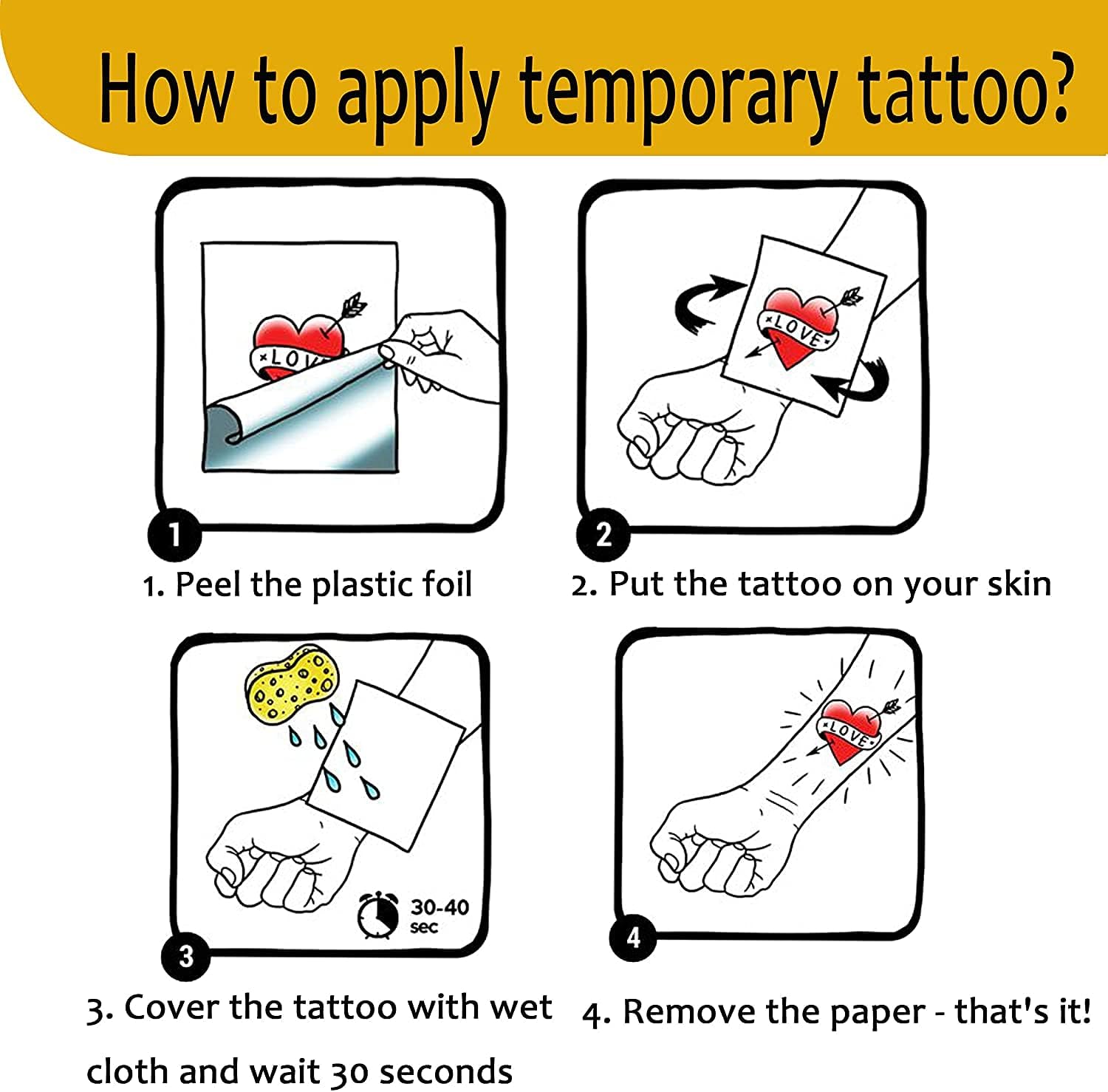 How to apply temporary tattoo?

LOV

1

1. Peel the plastic foil

LOVE

2

2. Put the tattoo on your skin

30-40 sec

3

3. Cover the tattoo with wet cloth and wait 30 seconds

LOVE

4

4. Remove the paper - that's it!