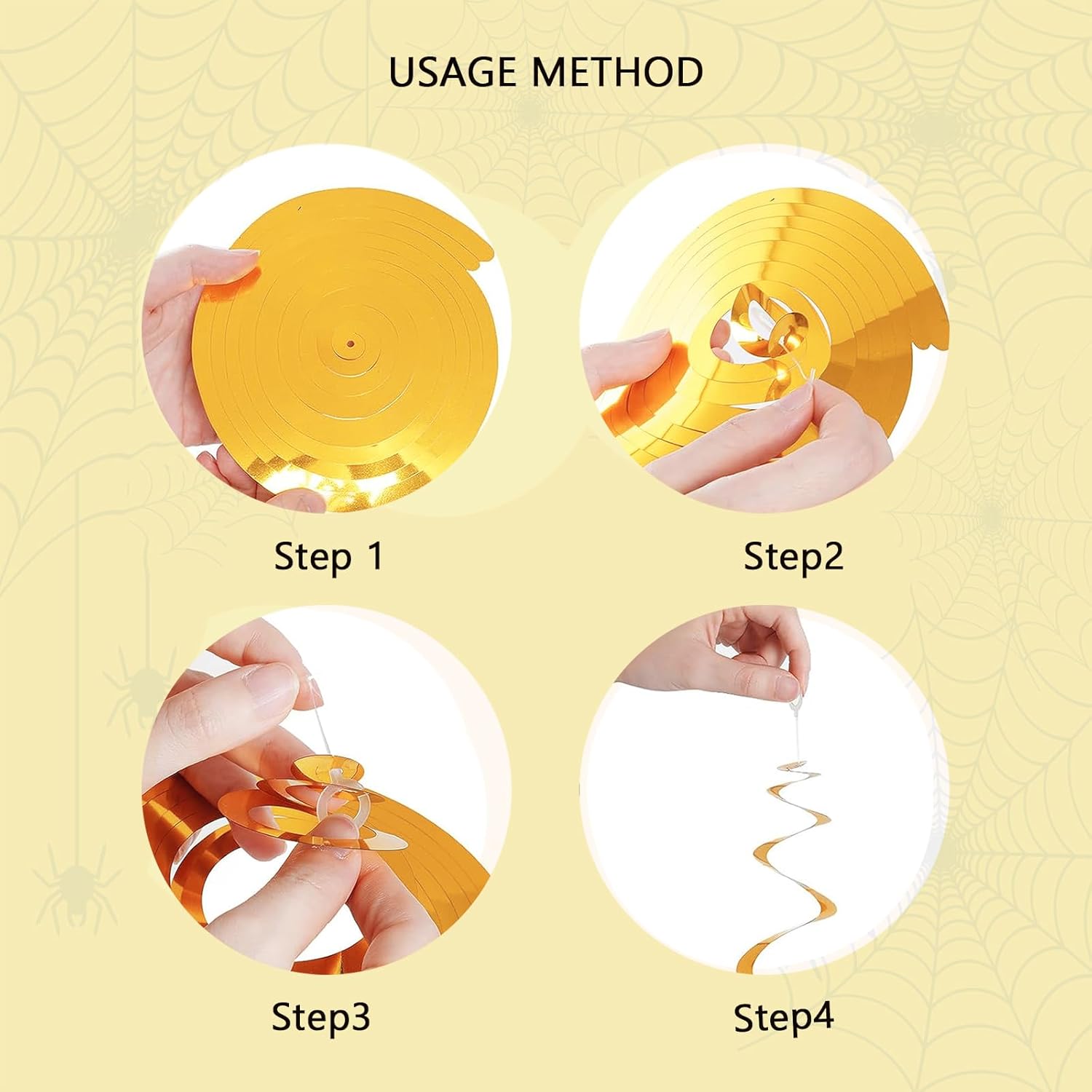 USAGE METHOD

Step 1

Step2

Step3

Step4