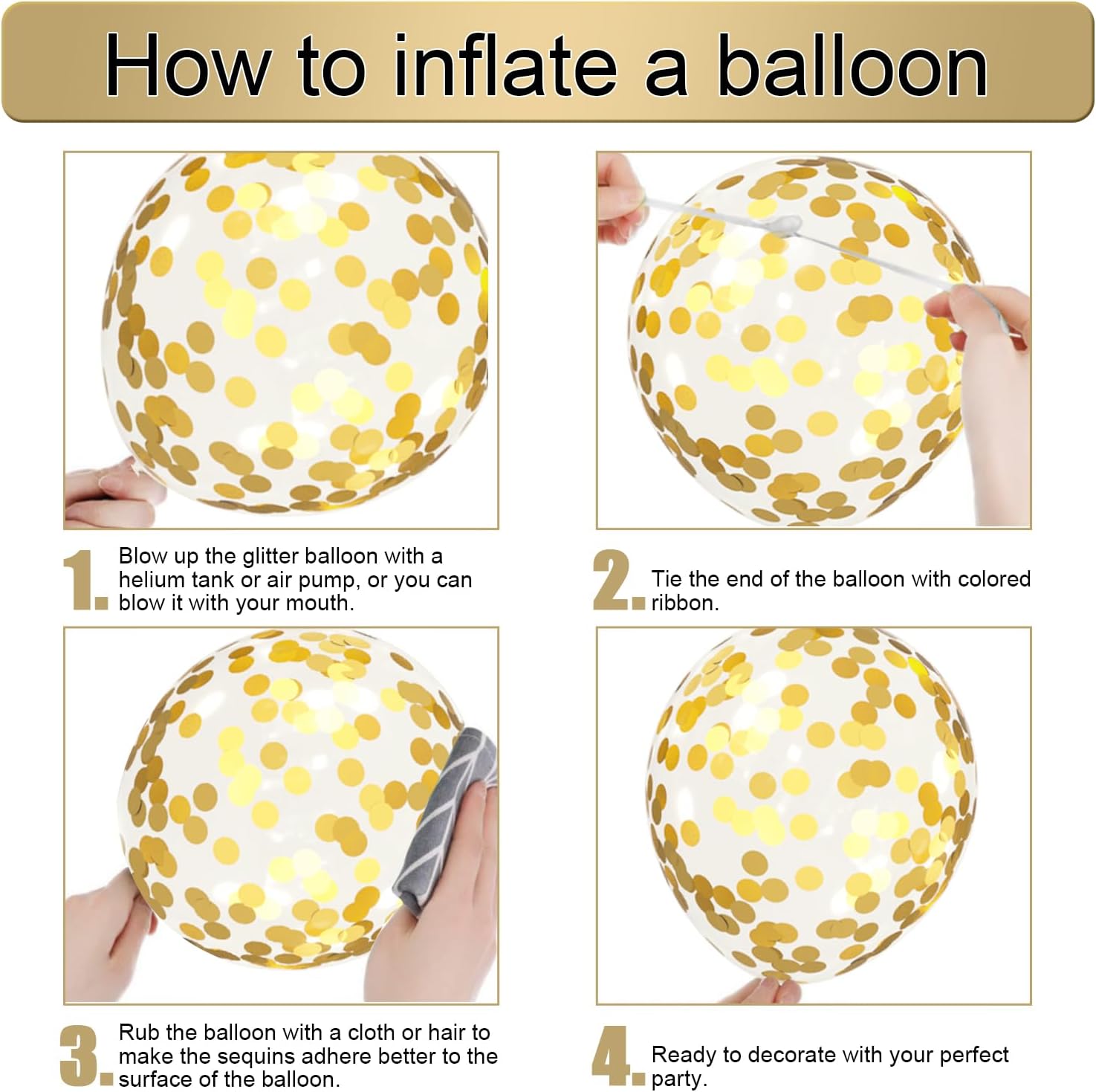 How to inflate a balloon

1. Blow up the glitter balloon with a helium tank or air pump, or you can blow it with your mouth.

2. Tie the end of the balloon with colored ribbon.

3. Rub the balloon with a cloth or hair to make the sequins adhere better to the surface of the balloon.

4. Ready to decorate with your perfect party.