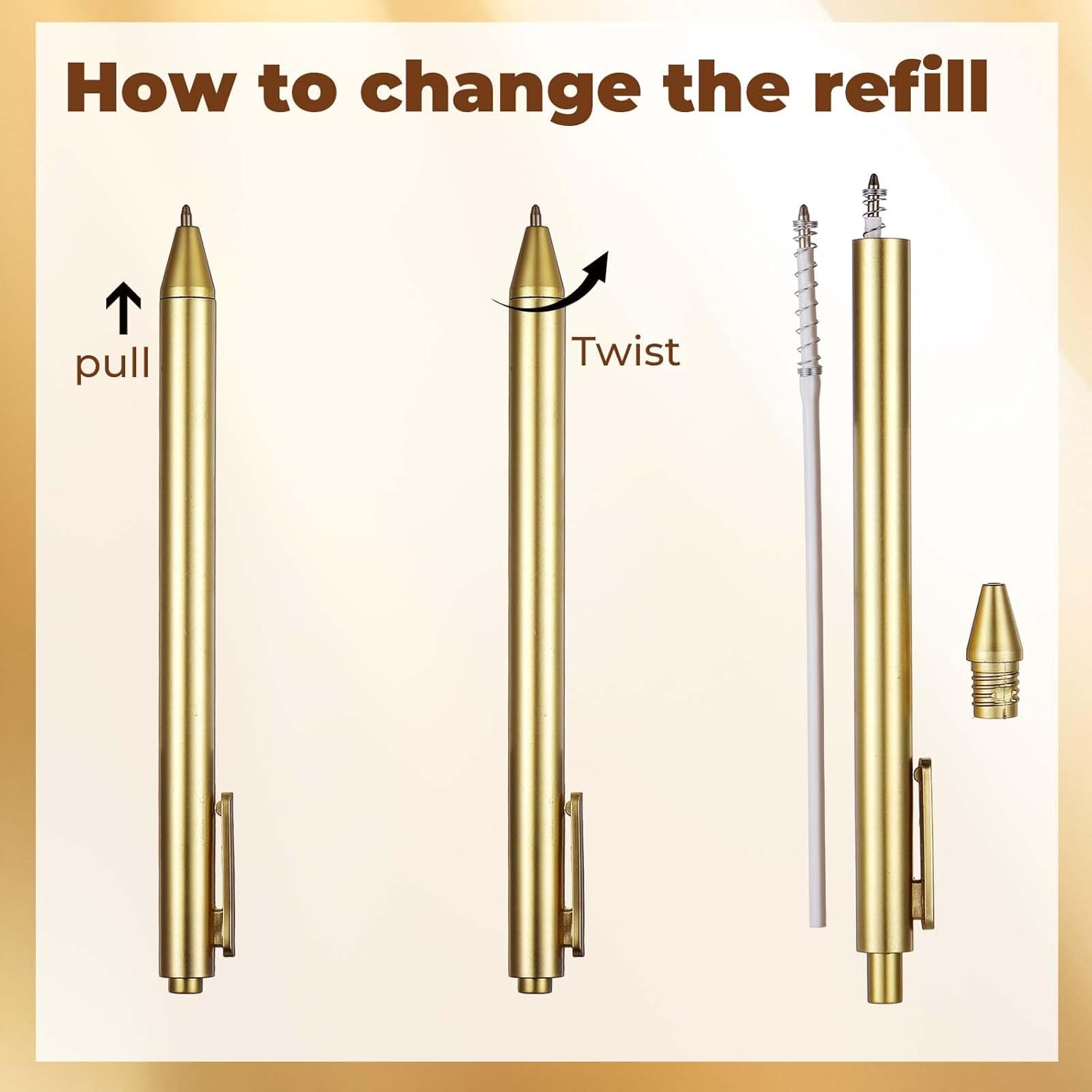 How to change the refill

pull

Twist