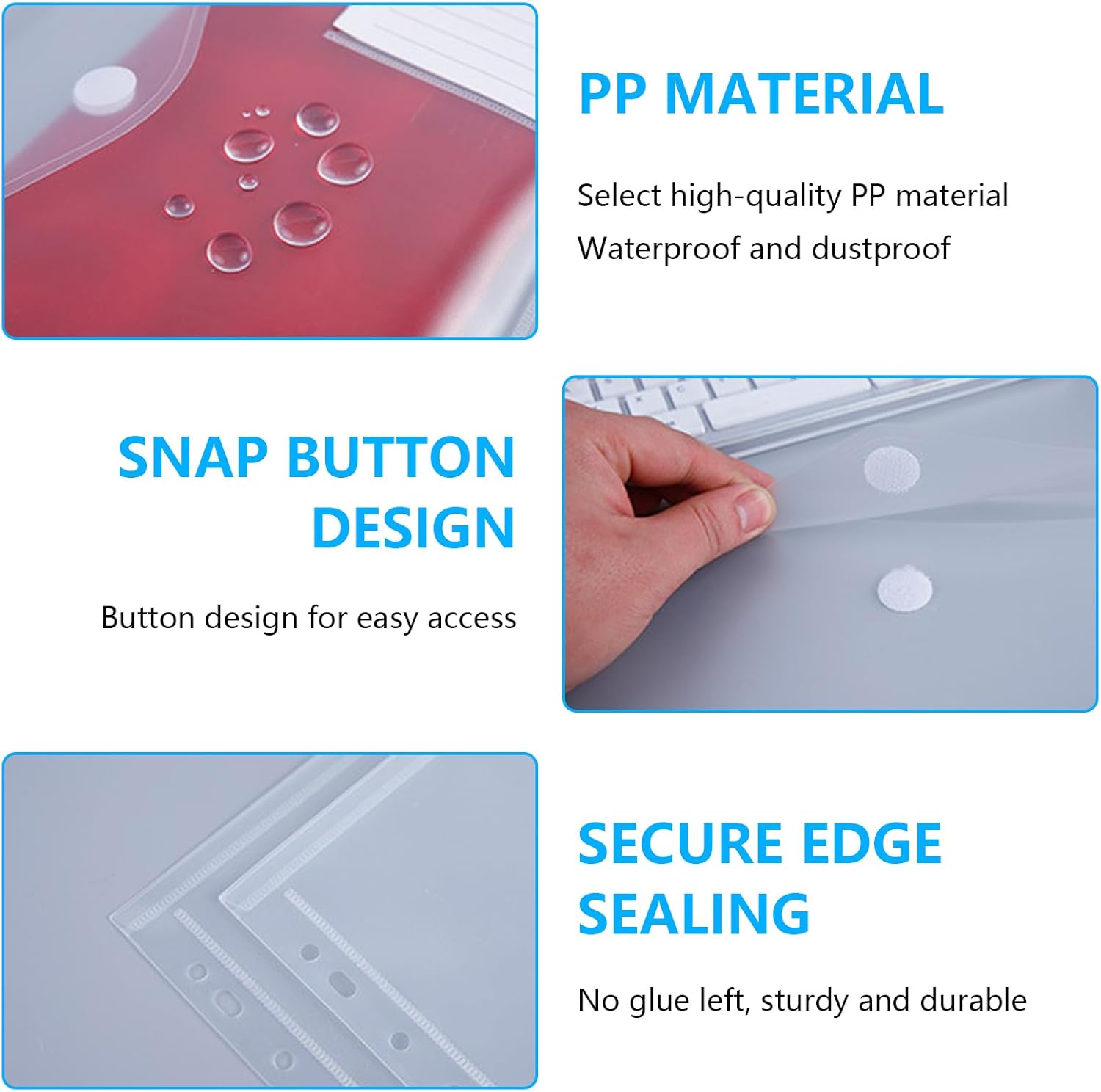 PP MATERIAL

Select high-quality PP material
Waterproof and dustproof

SNAP BUTTON DESIGN

Button design for easy access

SECURE EDGE SEALING

No glue left, sturdy and durable