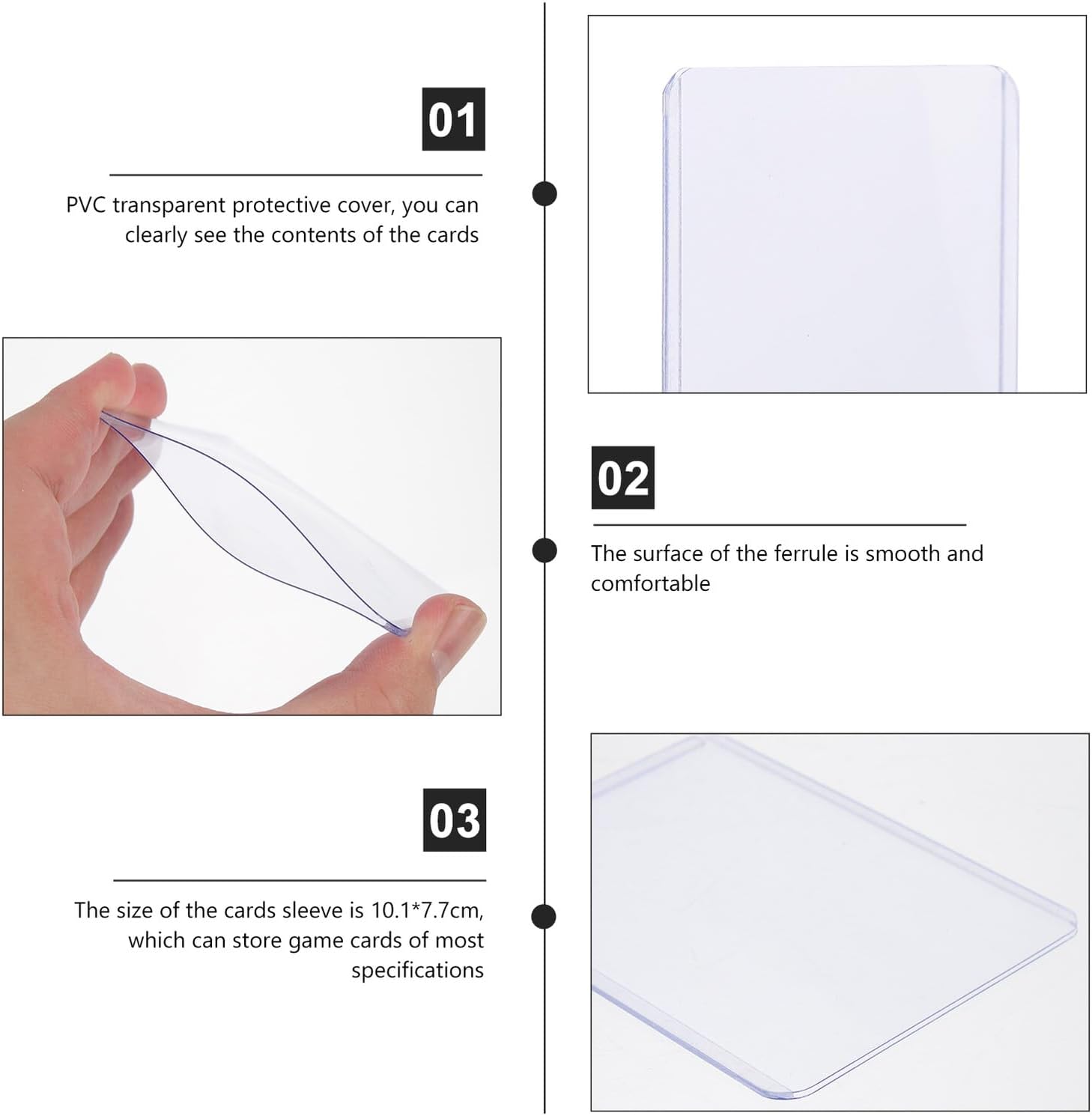 01

PVC transparent protective cover, you can clearly see the contents of the cards

02

The surface of the ferrule is smooth and comfortable

03

The size of the cards sleeve is 10.1*7.7cm, which can store game cards of most specifications