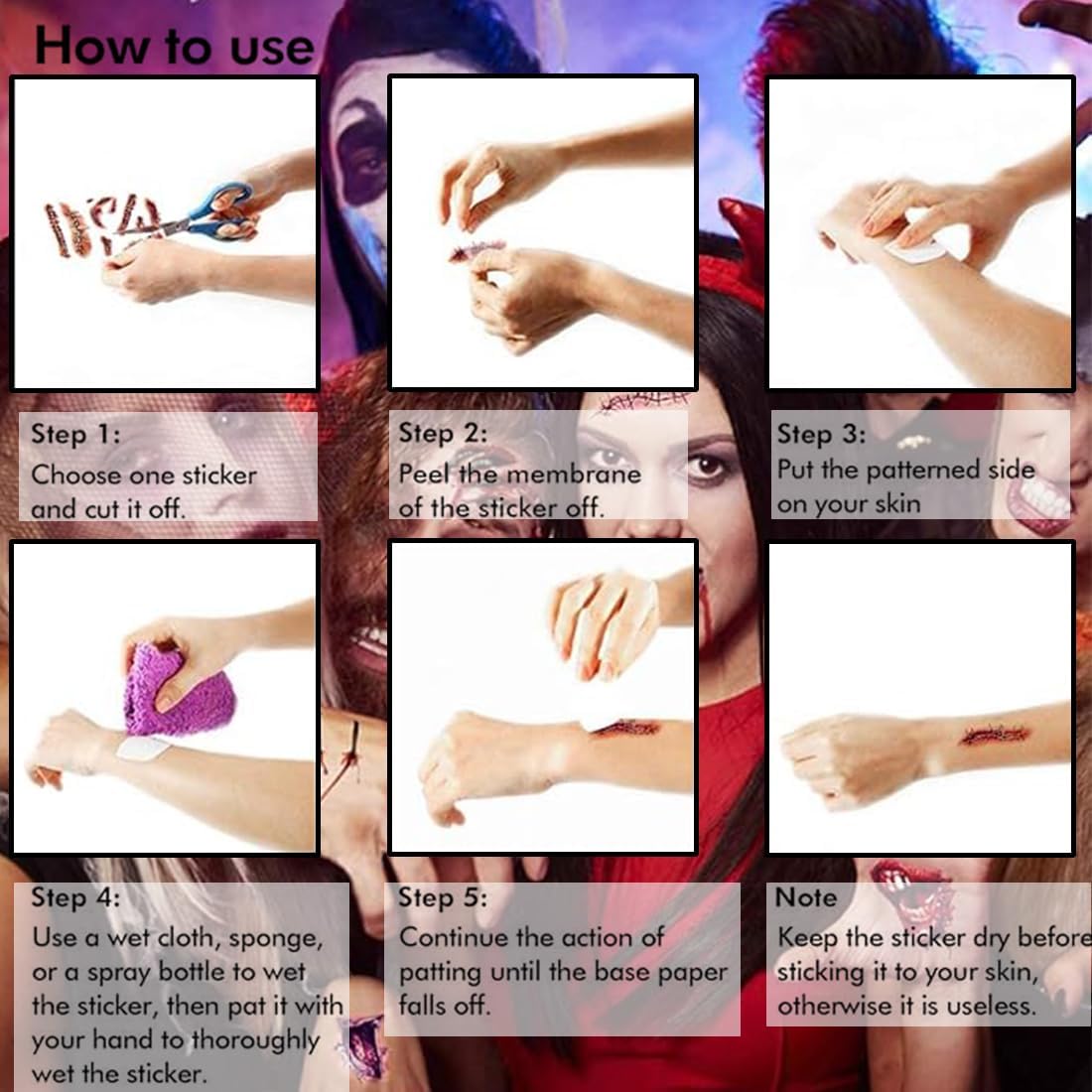 How to use

Step 1:
Choose one sticker and cut it off.

Step 2:
Peel the membrane of the sticker off.

Step 3:
Put the patterned side on your skin

Step 4:
Use a wet cloth, sponge, or a spray bottle to wet the sticker, then pat it with your hand to thoroughly wet the sticker.

Step 5:
Continue the action of patting until the base paper falls off.

Note
Keep the sticker dry before sticking it to your skin, otherwise it is useless.