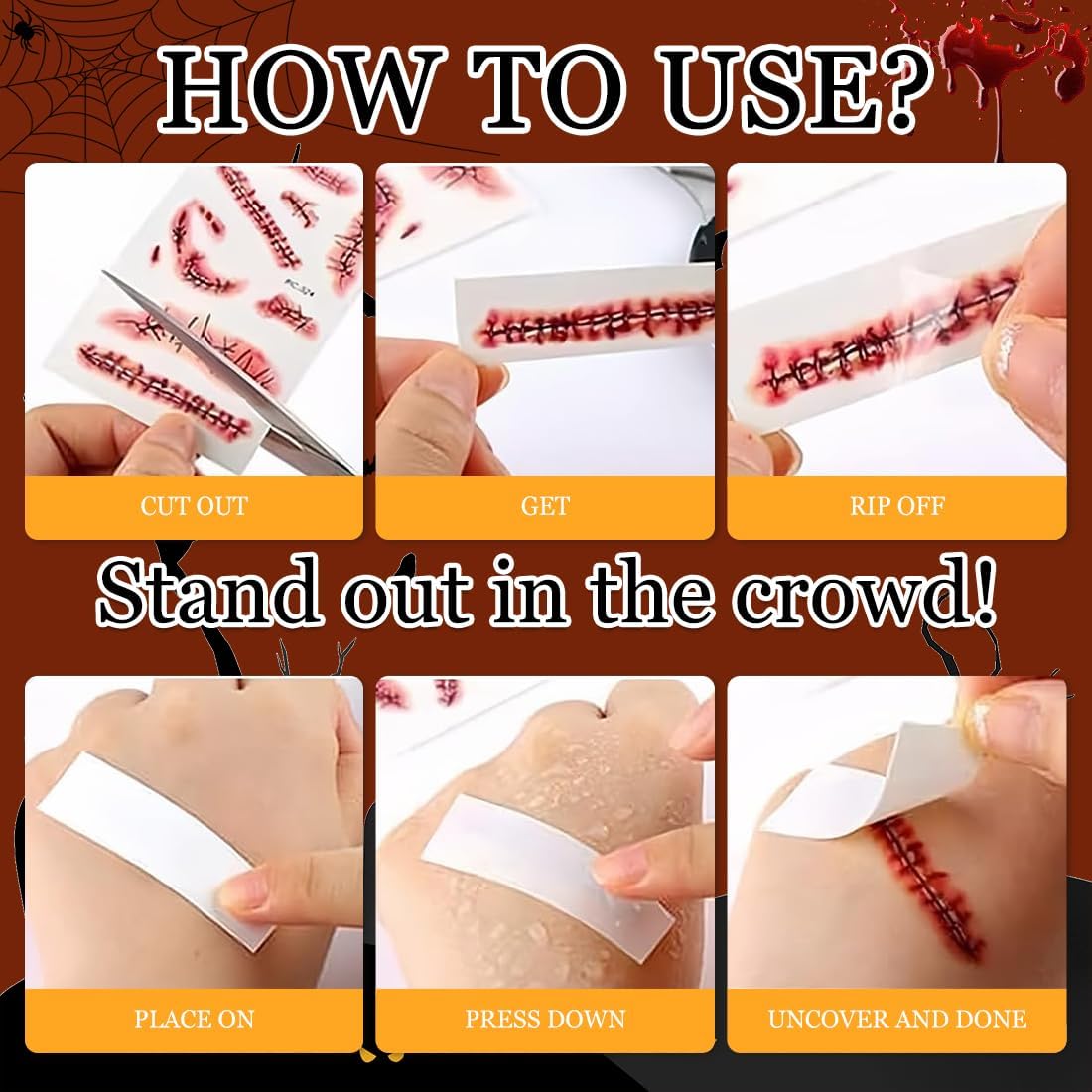 HOW TO USE?

CUT OUT

GET

RIP OFF

Stand out in the crowd!

PLACE ON

PRESS DOWN

UNCOVER AND DONE