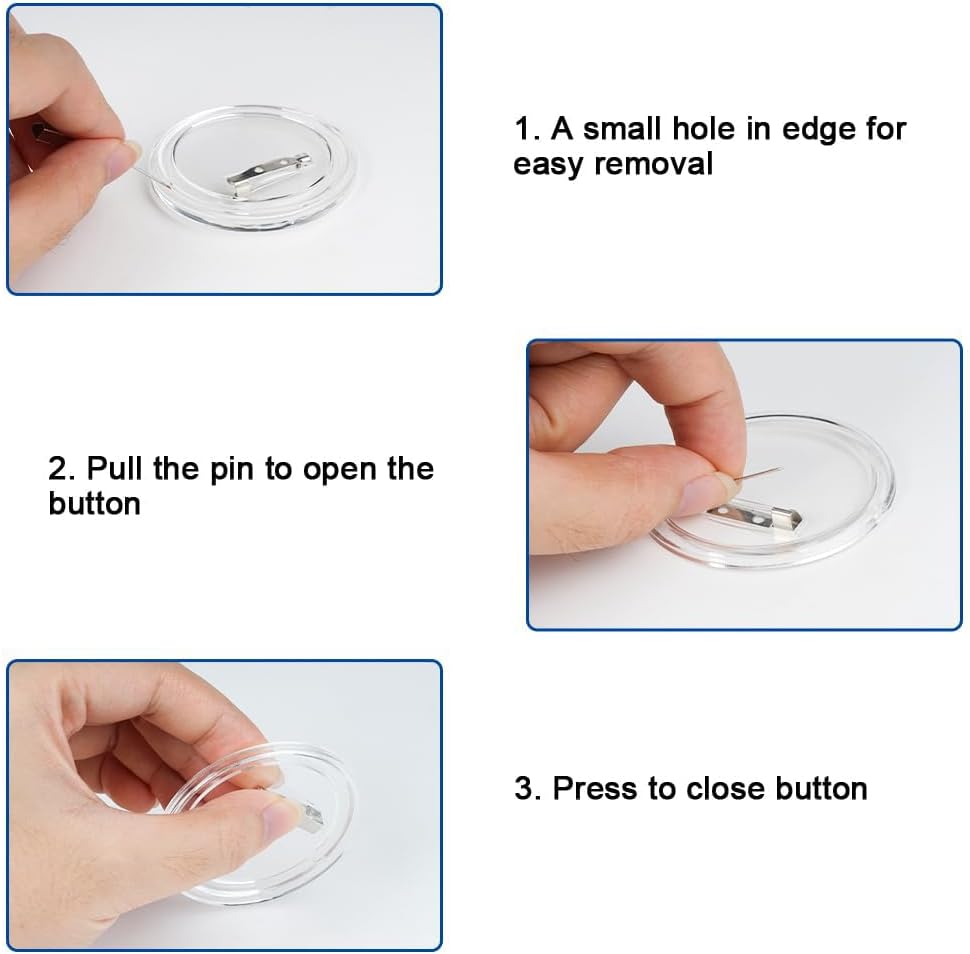 1. A small hole in edge for easy removal

2. Pull the pin to open the button

3. Press to close button