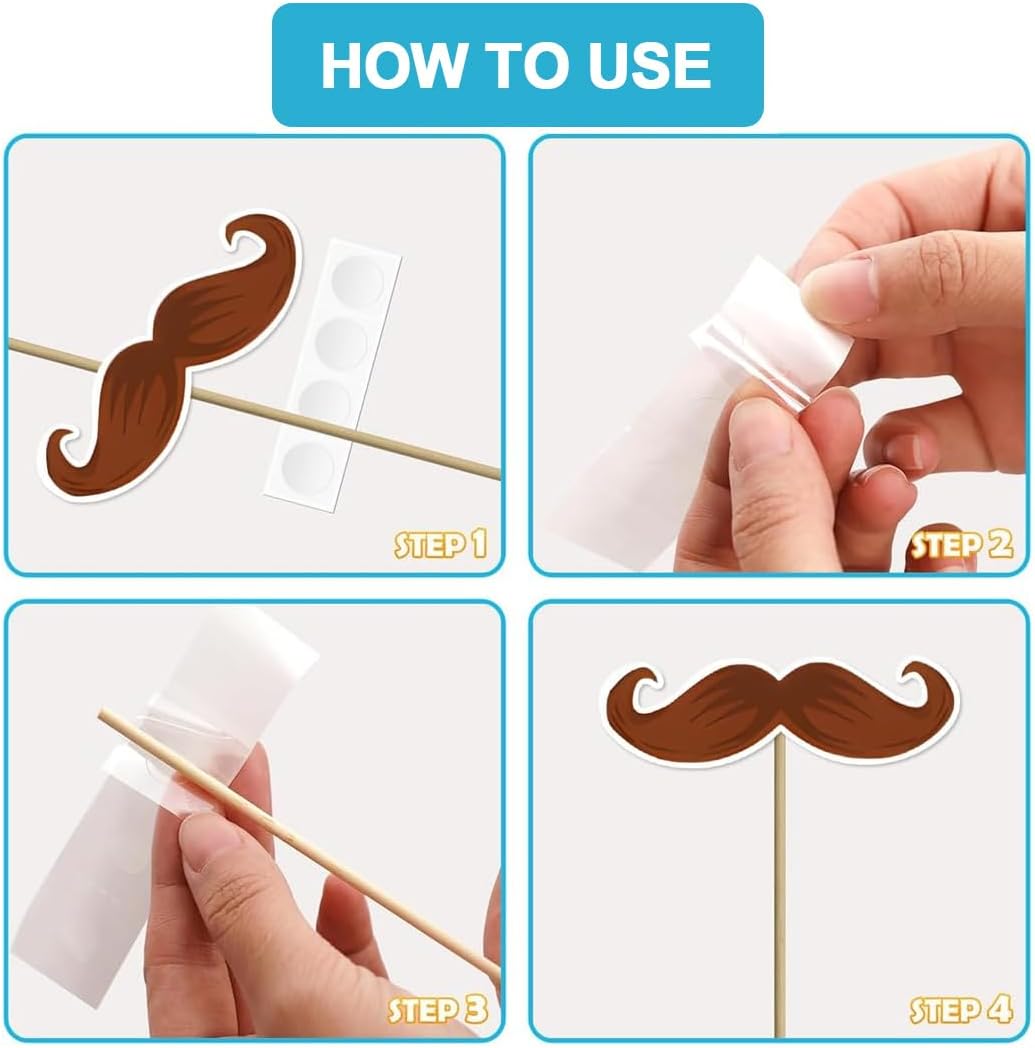 HOW TO USE

STEP 1

STEP 2

STEP 3

STEP 4