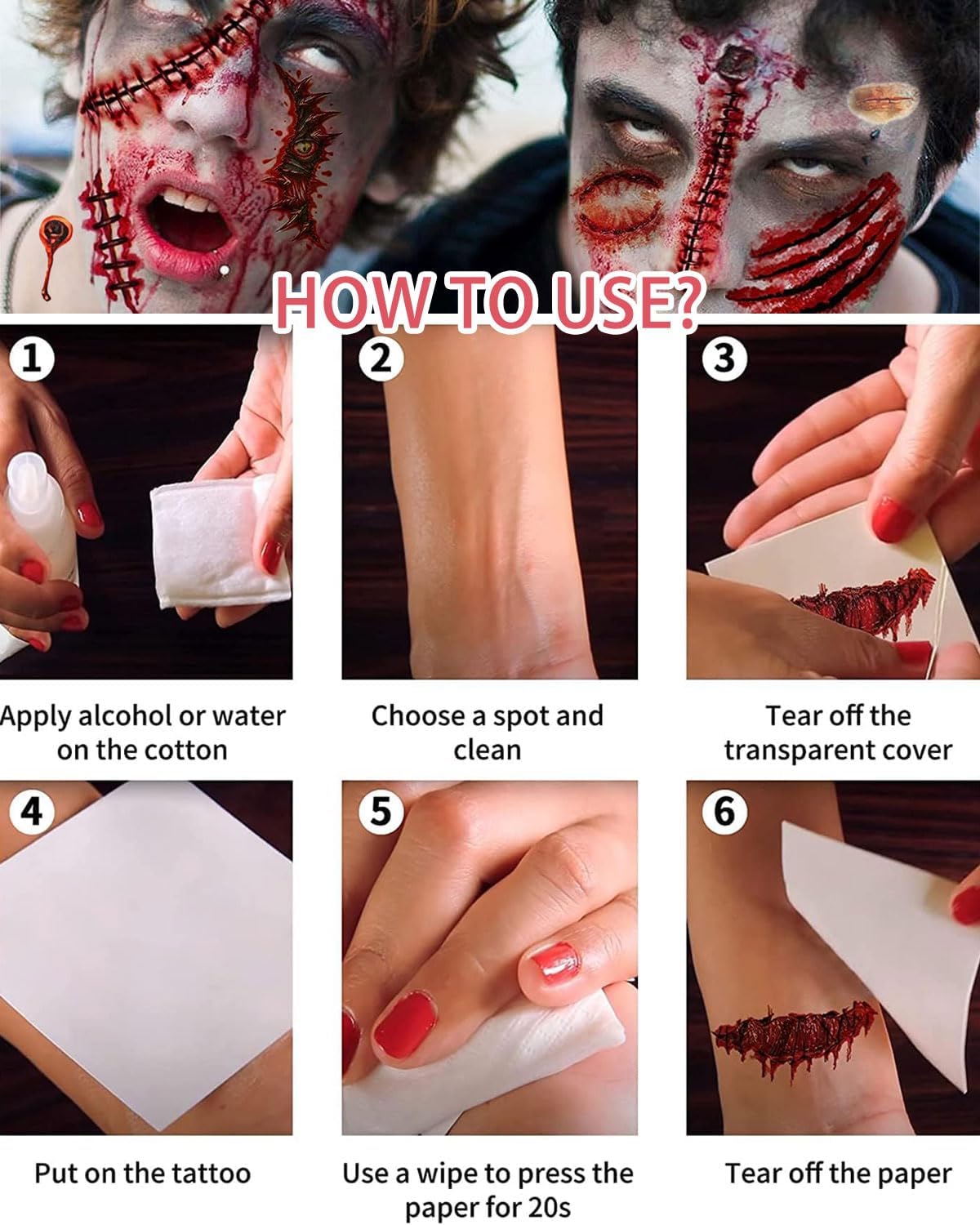 HOW TO USE?

1

Apply alcohol or water on the cotton

2

Choose a spot and clean

3

Tear off the transparent cover

4

Put on the tattoo

5

Use a wipe to press the paper for 20s

6

Tear off the paper