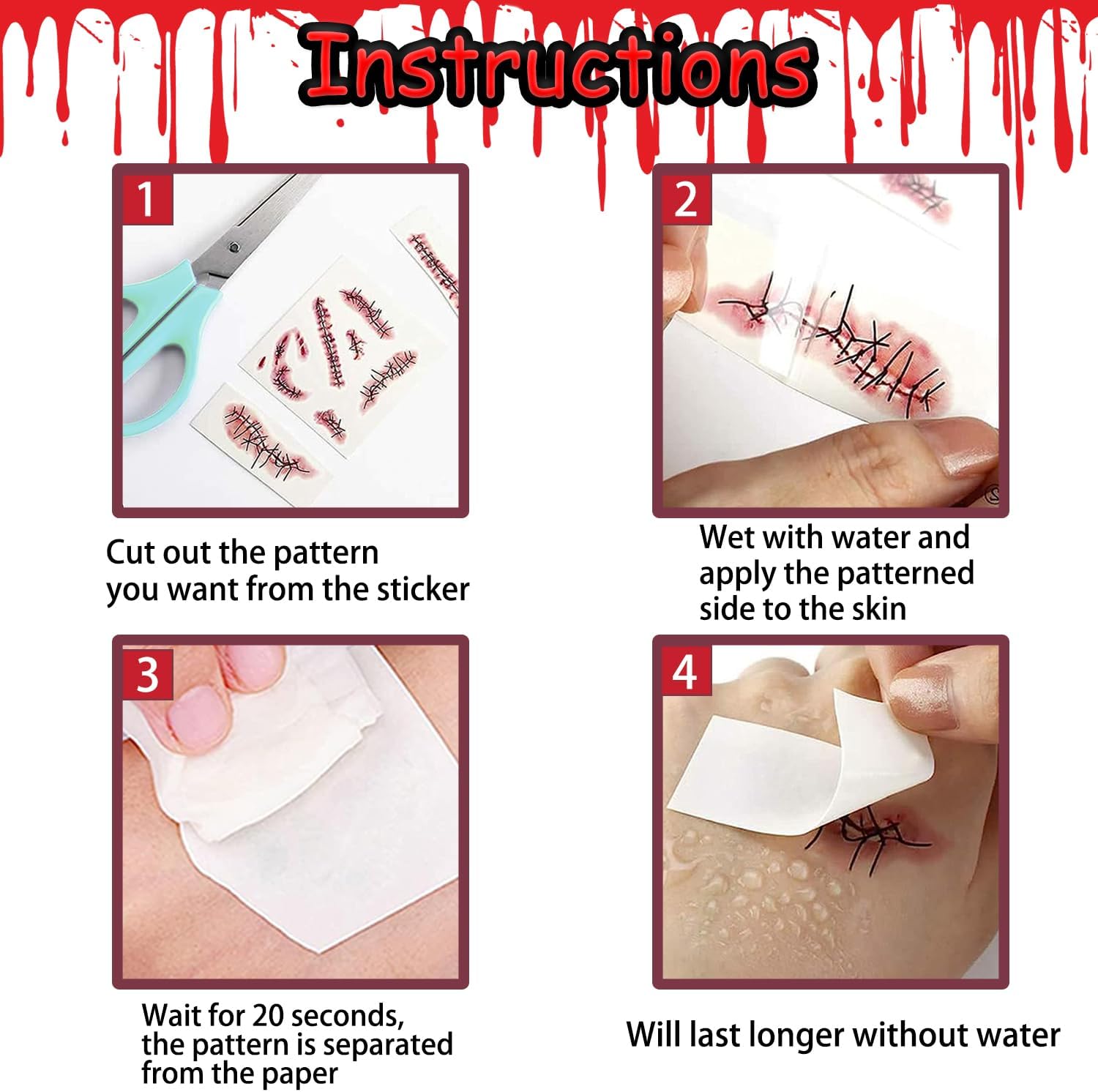 Instructions

1

Cut out the pattern you want from the sticker

2

Wet with water and apply the patterned side to the skin

3

Wait for 20 seconds, the pattern is separated from the paper

4

Will last longer without water