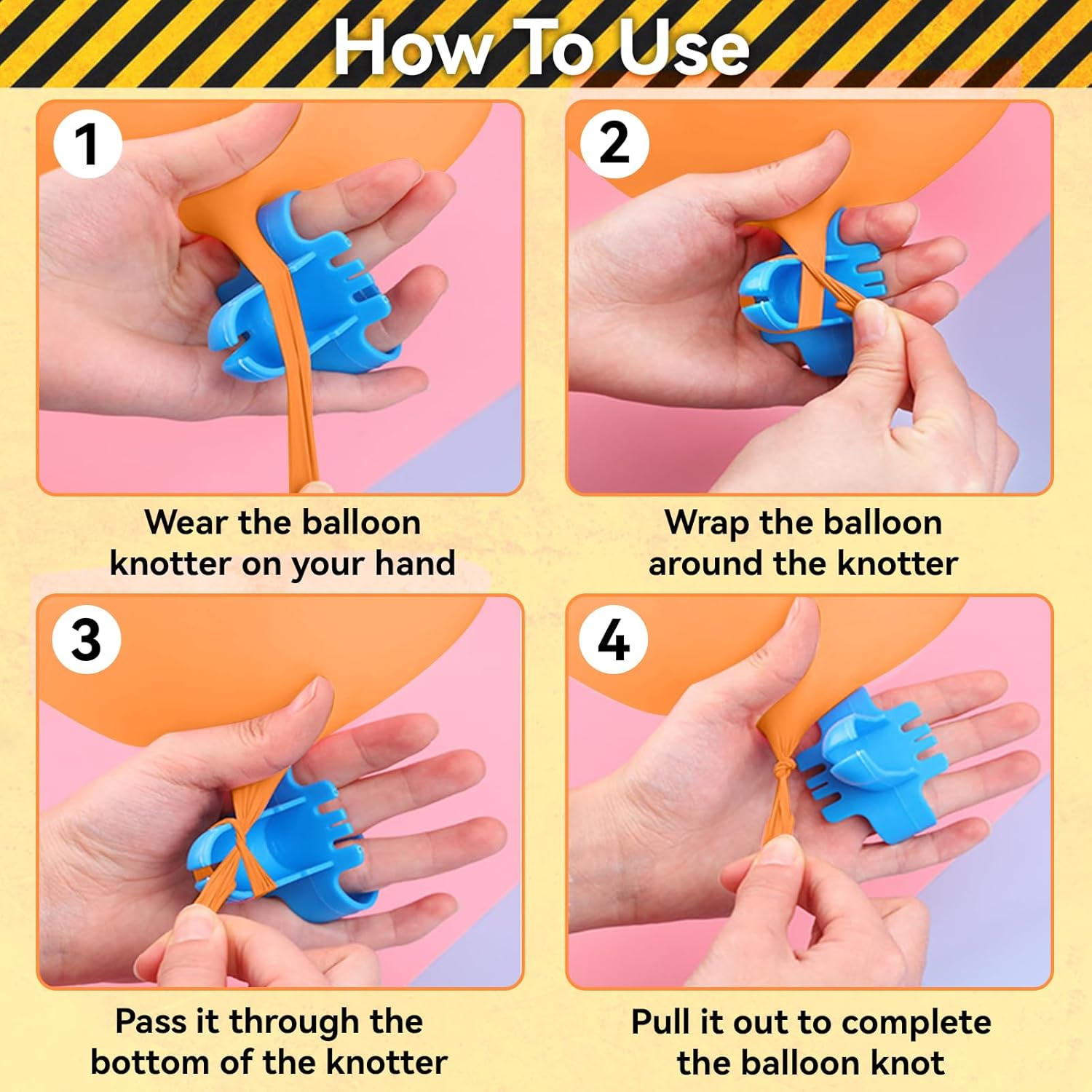 How To Use

1

Wear the balloon knotter on your hand

2

Wrap the balloon around the knotter

3

Pass it through the bottom of the knotter

4

Pull it out to complete the balloon knot