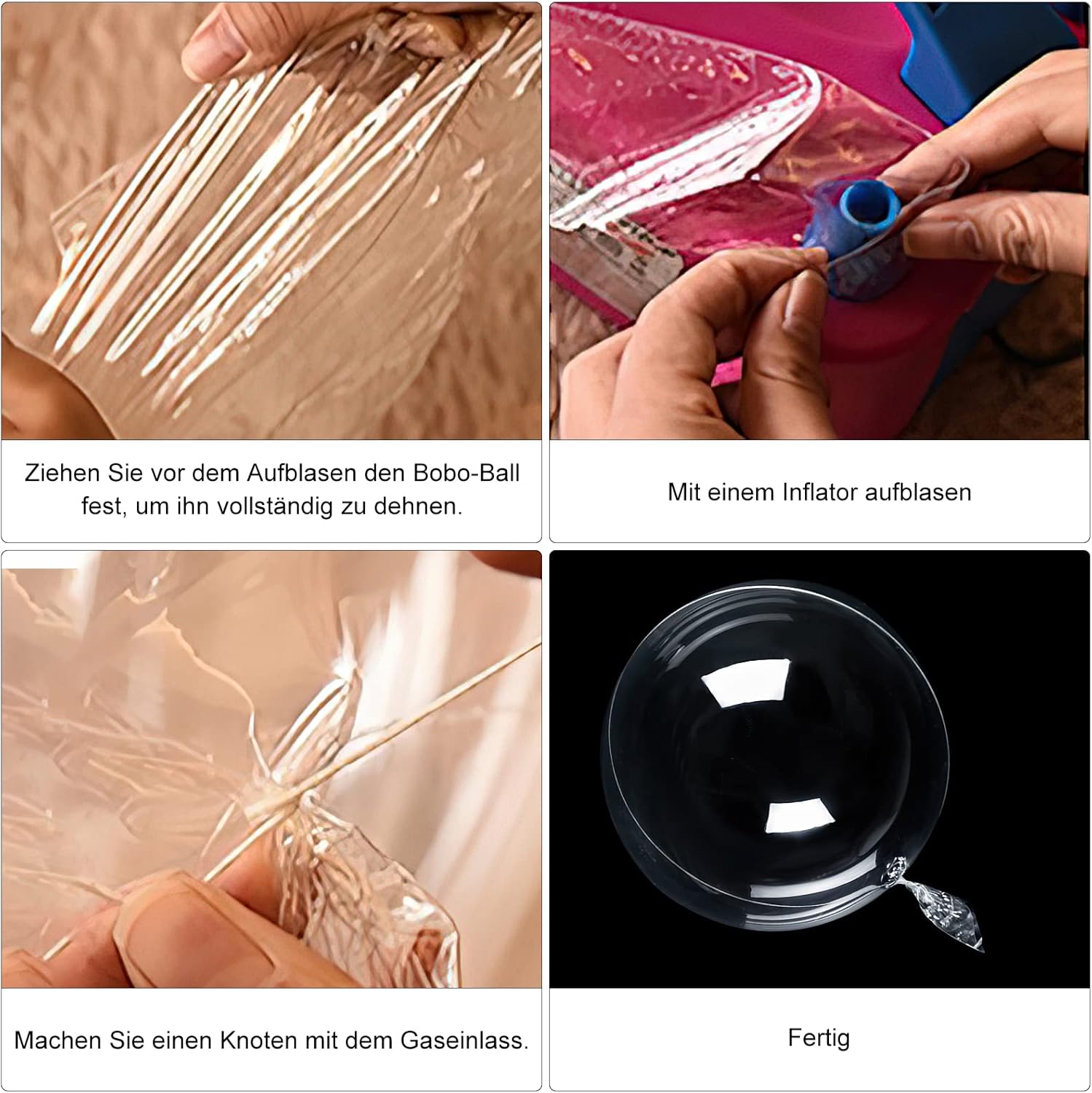 Ziehen Sie vor dem Aufblasen den Bobo-Ball fest, um ihn vollständig zu dehnen.

Mit einem Inflator aufblasen

Machen Sie einen Knoten mit dem Gaseinlass.

Fertig