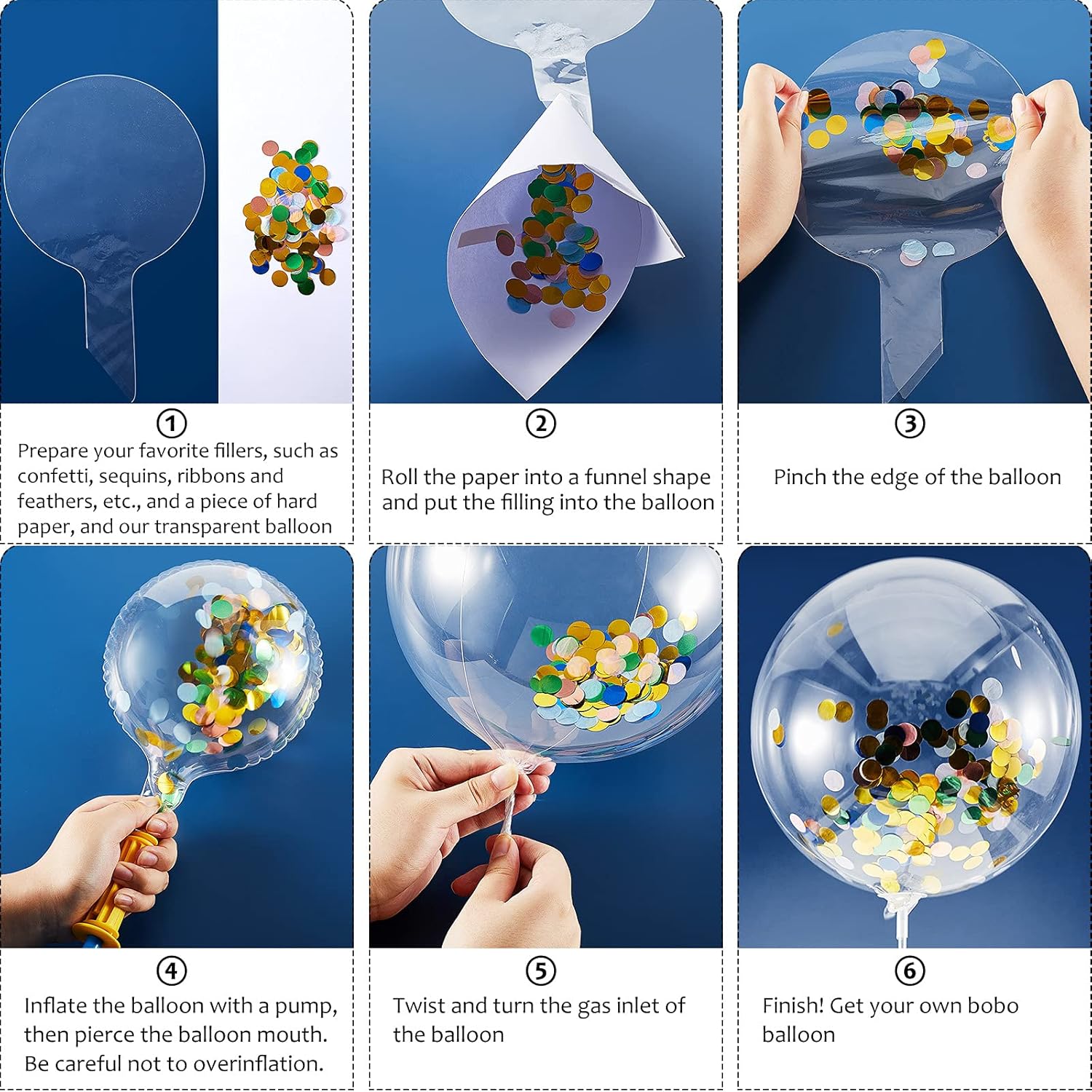 ①
Prepare your favorite fillers, such as confetti, sequins, ribbons and feathers, etc., and a piece of hard paper, and our transparent balloon

②
Roll the paper into a funnel shape and put the filling into the balloon

③
Pinch the edge of the balloon

④
Inflate the balloon with a pump, then pierce the balloon mouth. Be careful not to overinflation.

⑤
Twist and turn the gas inlet of the balloon

⑥
Finish! Get your own bobo balloon