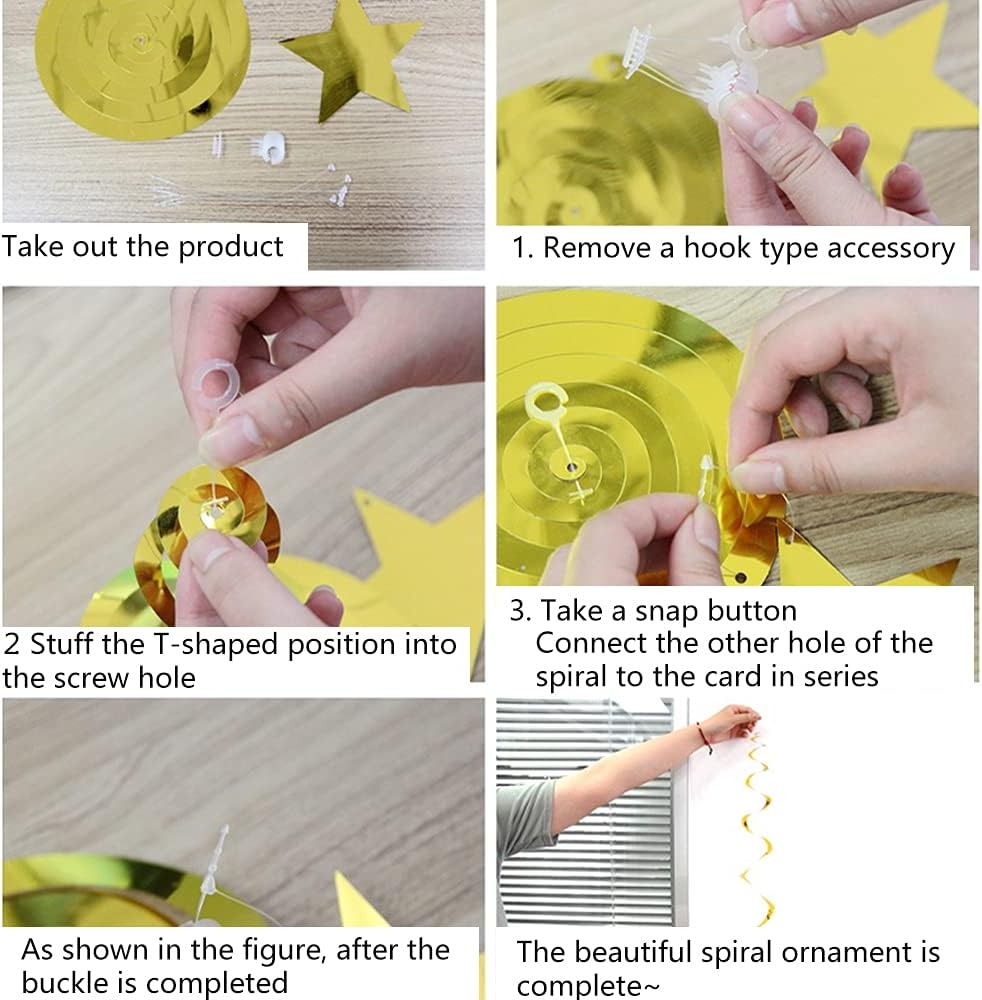 Take out the product

1. Remove a hook type accessory

2 Stuff the T-shaped position into the screw hole

3. Take a snap button
Connect the other hole of the spiral to the card in series

As shown in the figure, after the buckle is completed

The beautiful spiral ornament is complete~