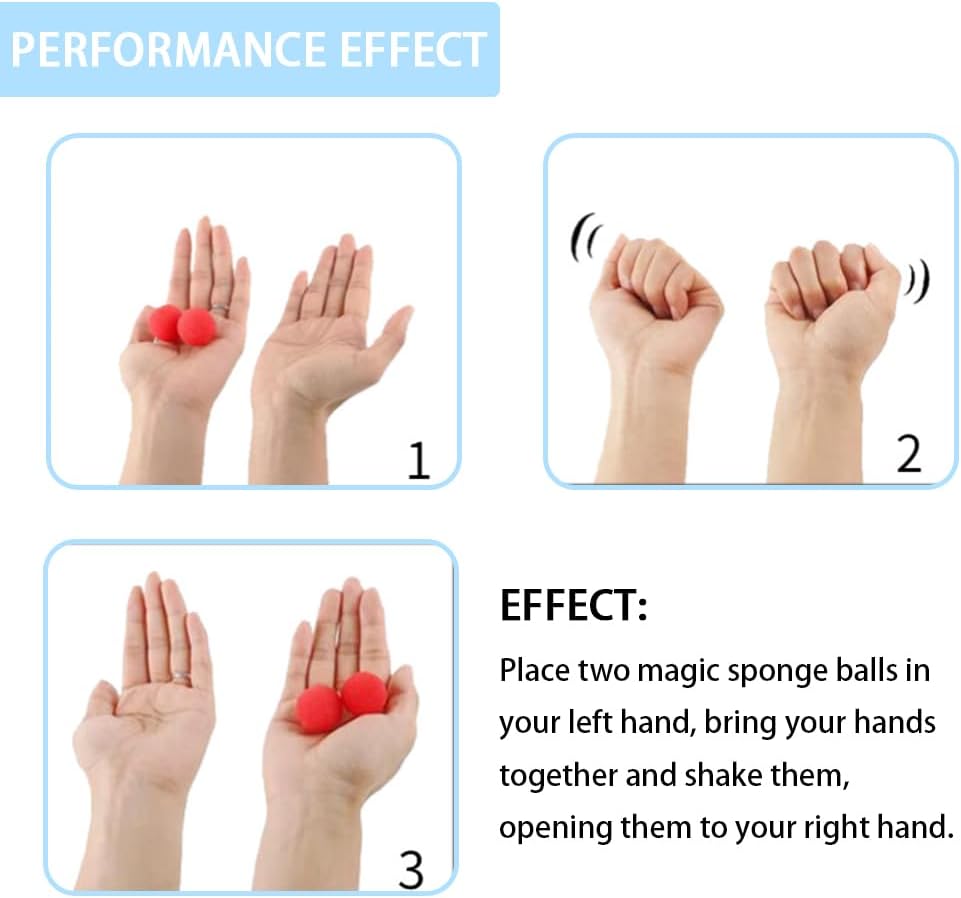 PERFORMANCE EFFECT

1

2

3

EFFECT:

Place two magic sponge balls in your left hand, bring your hands together and shake them, opening them to your right hand.