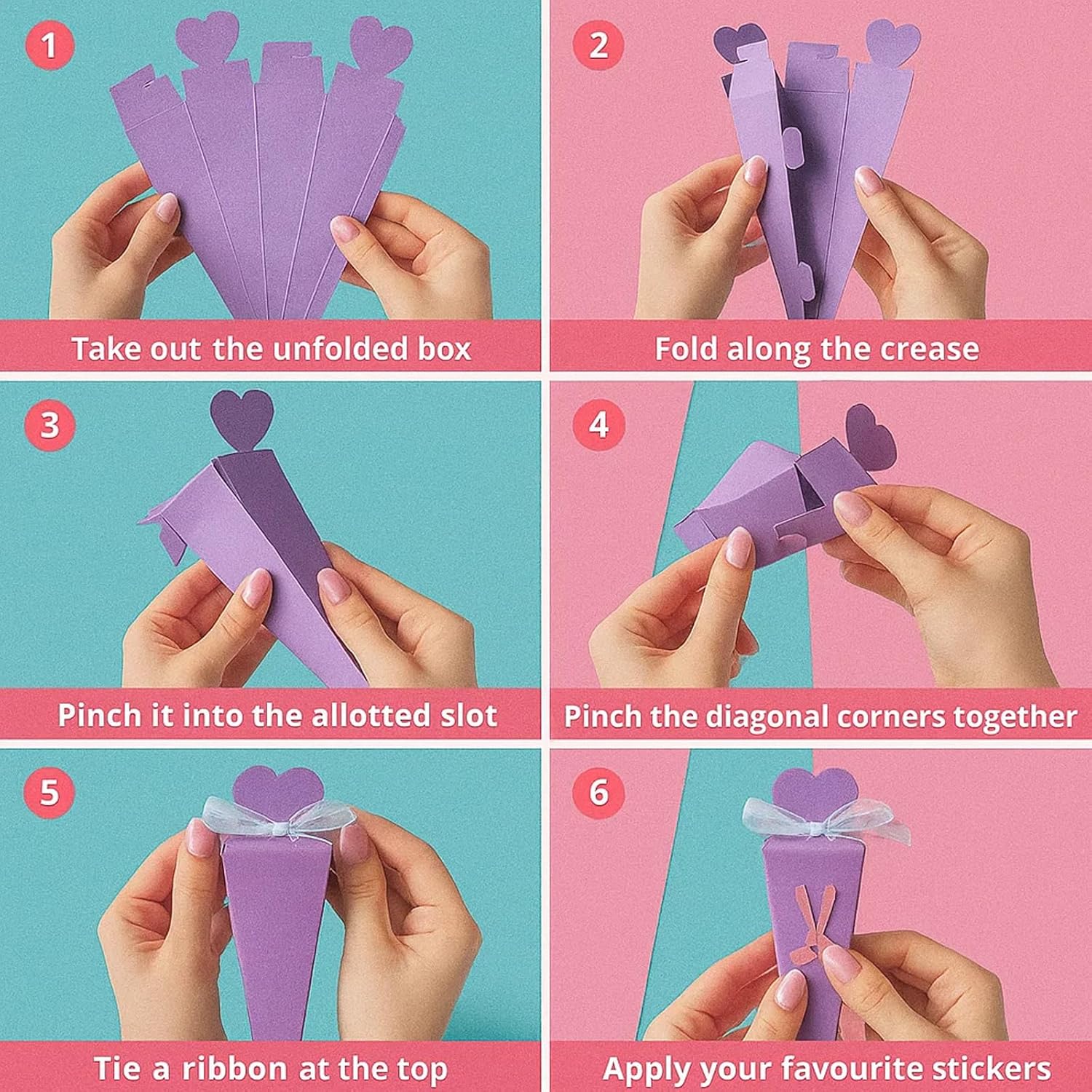 1
Take out the unfolded box

2
Fold along the crease

3
Pinch it into the allotted slot

4
Pinch the diagonal corners together

5
Tie a ribbon at the top

6
Apply your favourite stickers