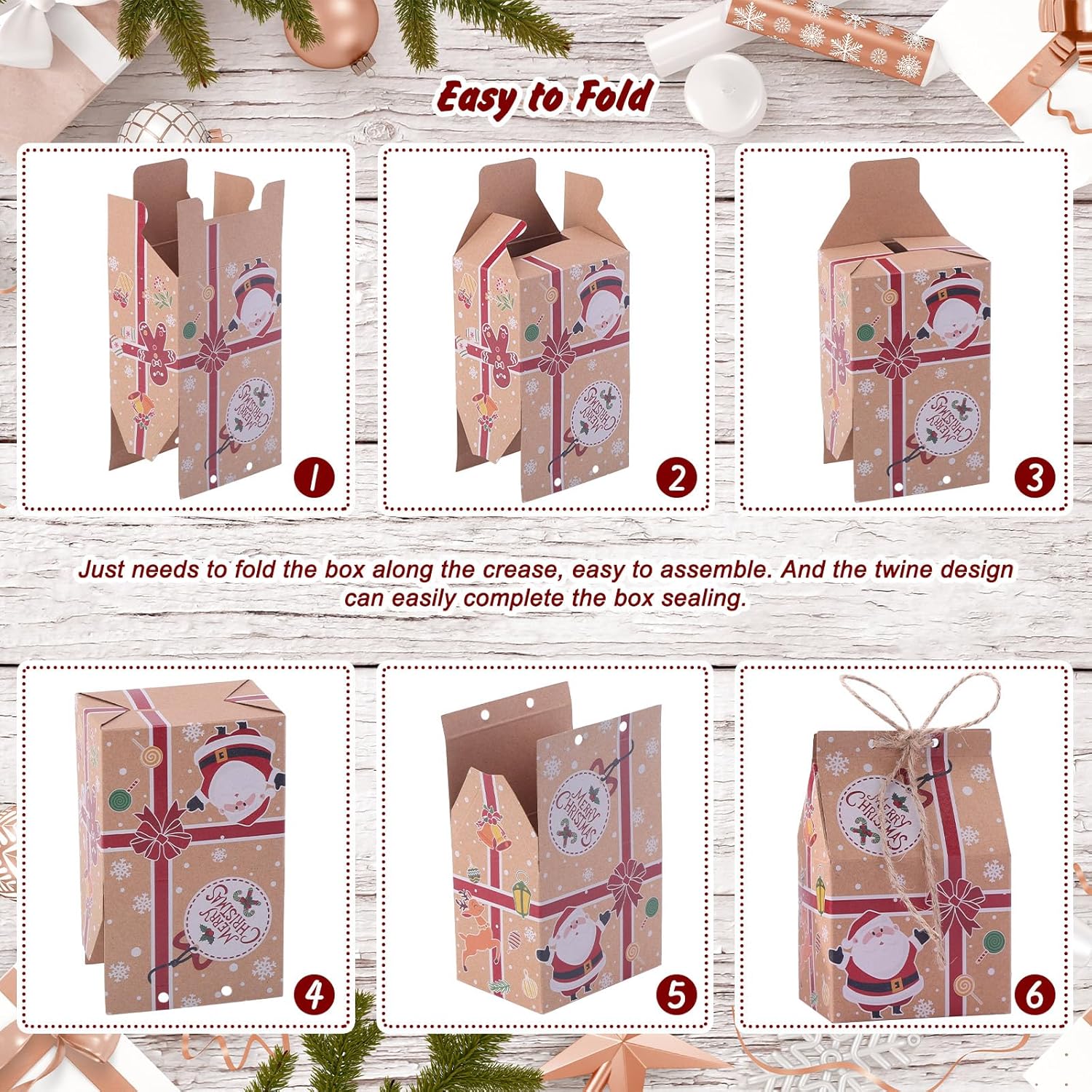 Easy to Fold

MERRY CHRISTMAS

1

MERRY CHRISTMAS

2

MERRY CHRISTMAS

3

Just needs to fold the box along the crease, easy to assemble. And the twine design can easily complete the box sealing.

MERRY CHRISTMAS

4

MERRY CHRISTMAS

5

MERRY CHRISTMAS

6