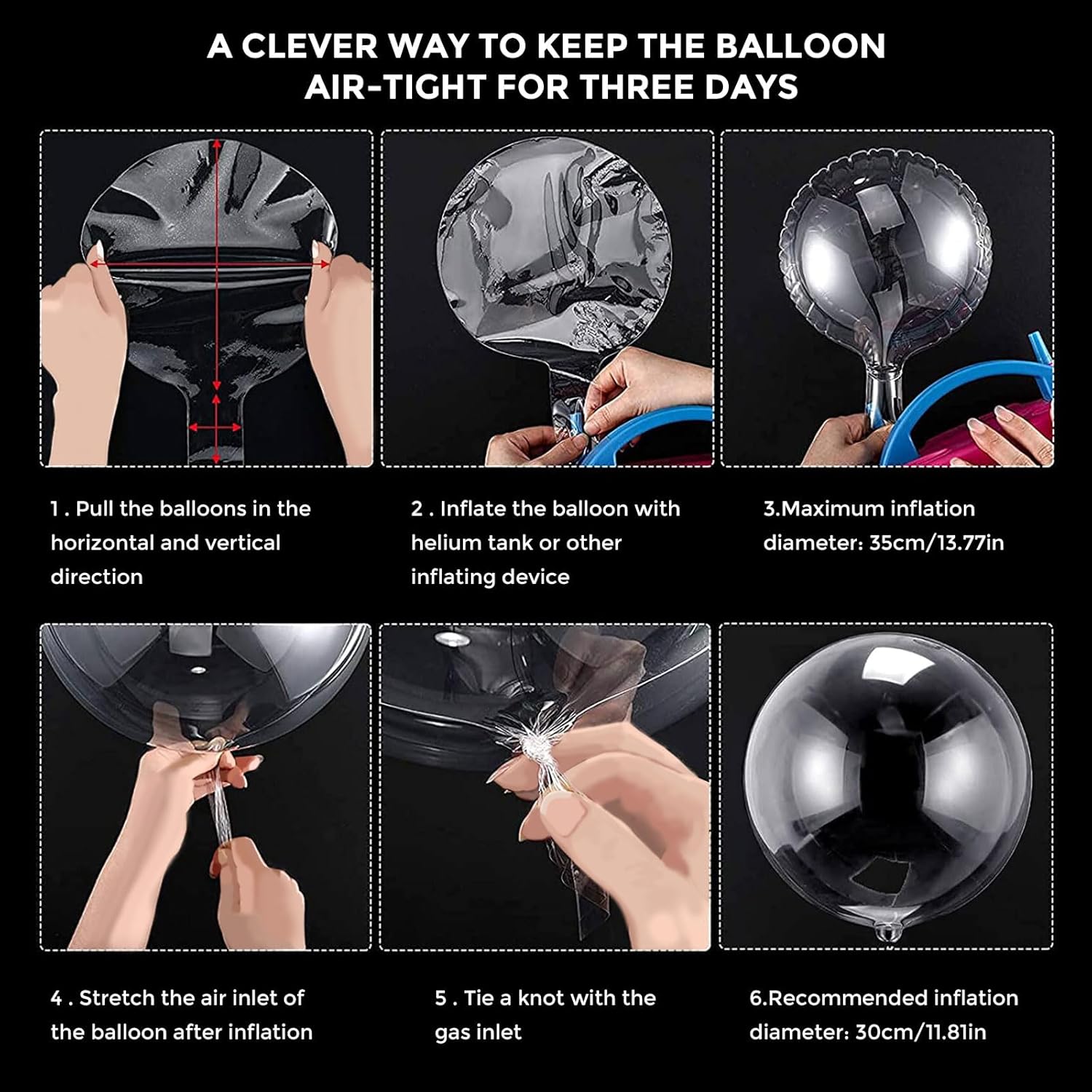 A CLEVER WAY TO KEEP THE BALLOON AIR-TIGHT FOR THREE DAYS

1 . Pull the balloons in the horizontal and vertical direction

2 . Inflate the balloon with helium tank or other inflating device

3.Maximum inflation diameter: 35cm/13.77in

4 . Stretch the air inlet of the balloon after inflation

5 . Tie a knot with the gas inlet

6.Recommended inflation diameter: 30cm/11.81in