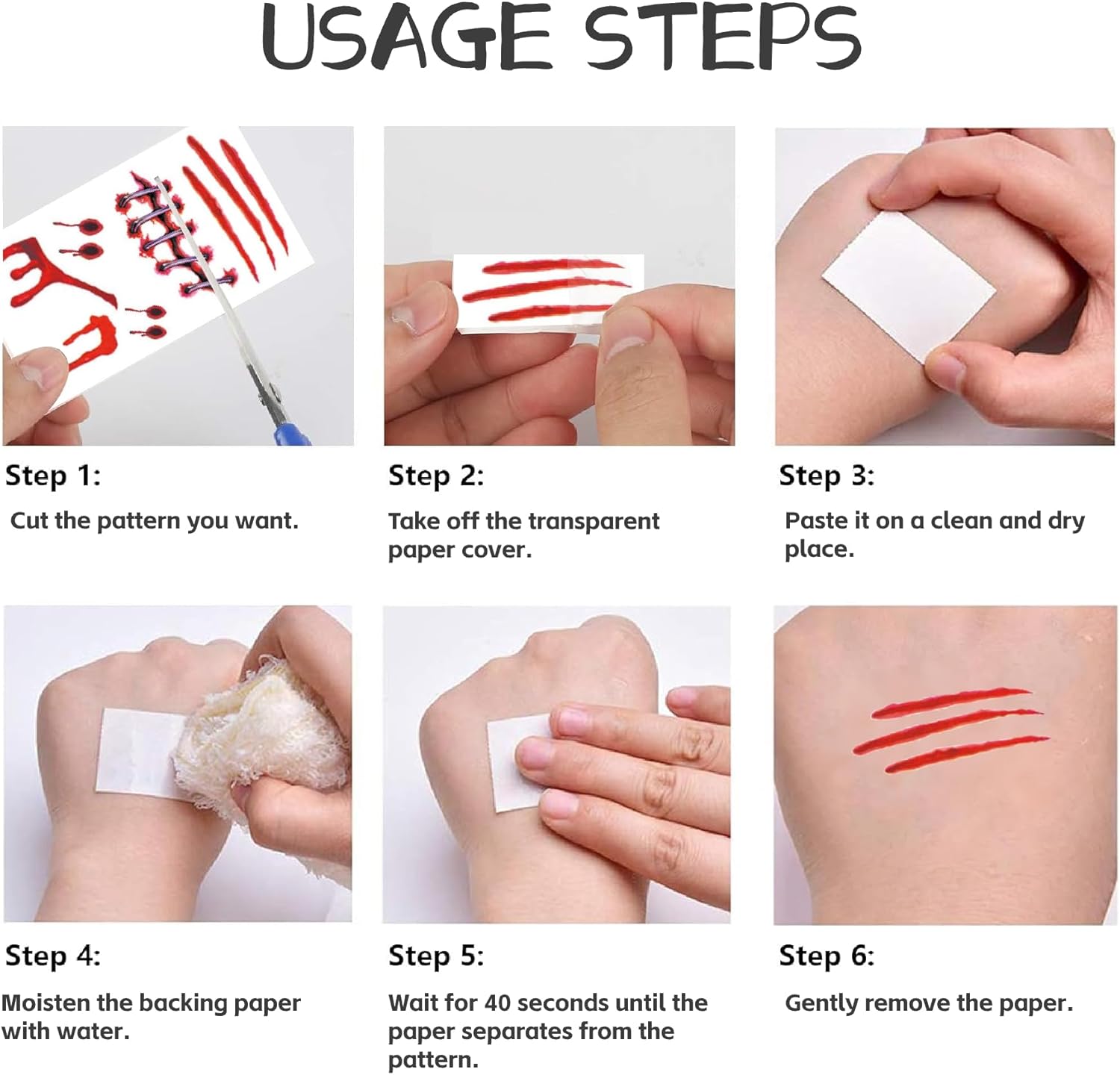 USAGE STEPS

Step 1:
Cut the pattern you want.

Step 2:
Take off the transparent paper cover.

Step 3:
Paste it on a clean and dry place.

Step 4:
Moisten the backing paper with water.

Step 5:
Wait for 40 seconds until the paper separates from the pattern.

Step 6:
Gently remove the paper.