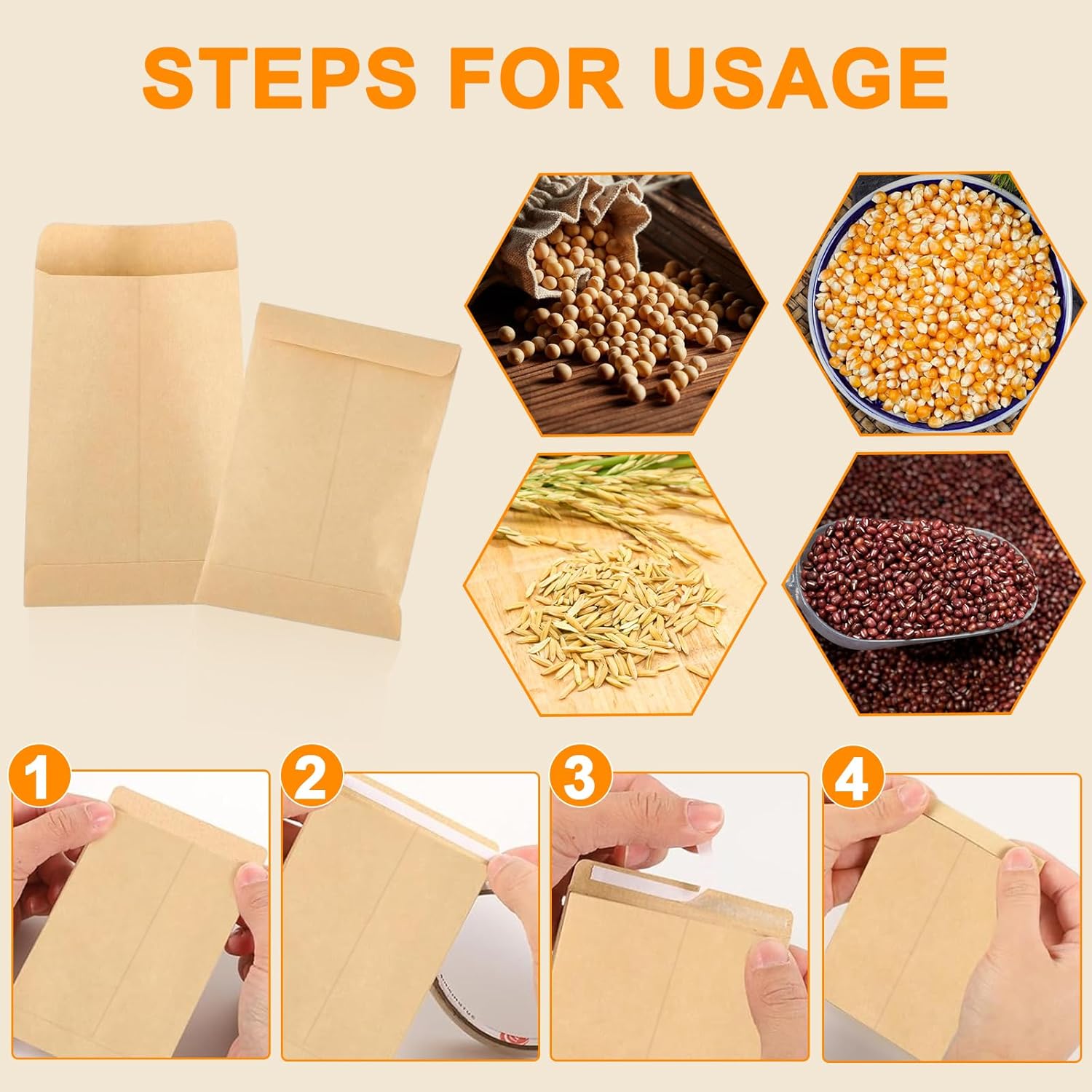 STEPS FOR USAGE

1

2

3

4