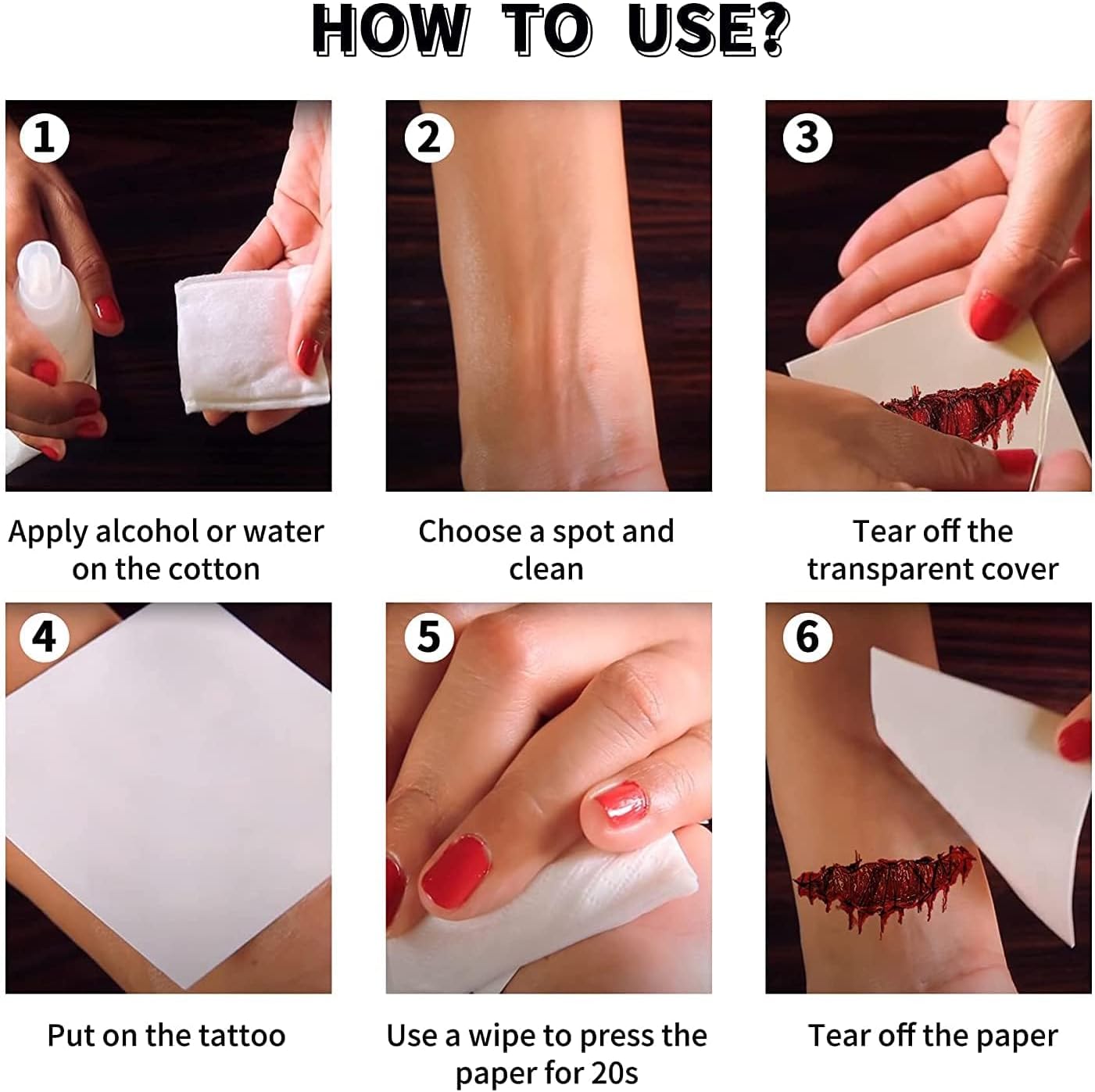 HOW TO USE?

1

Apply alcohol or water on the cotton

2

Choose a spot and clean

3

Tear off the transparent cover

4

Put on the tattoo

5

Use a wipe to press the paper for 20s

6

Tear off the paper